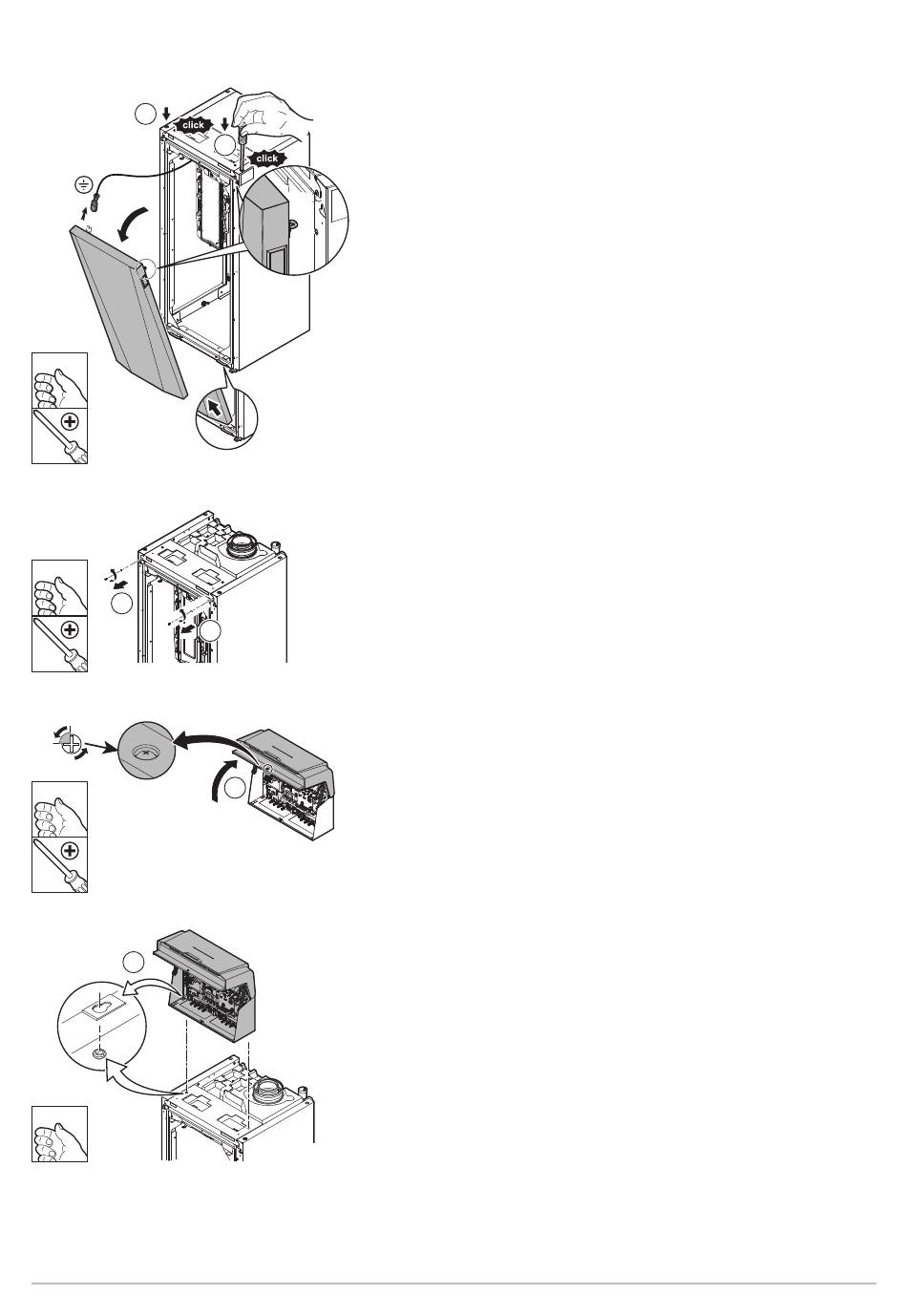 click

click