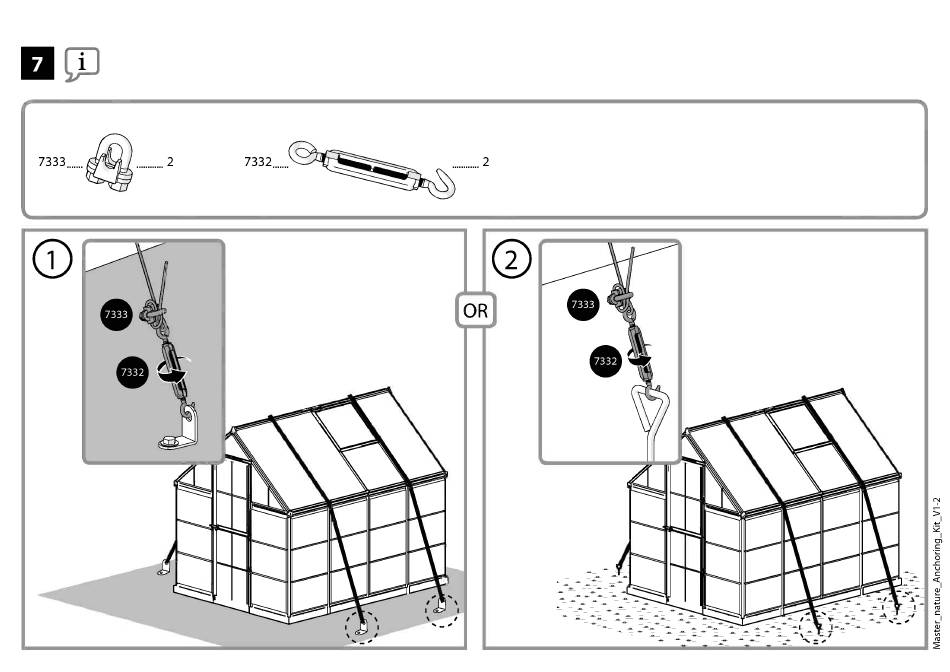 7 i

7333 ........ 2

7332 ........ 2

1

7333

7332

OR

2

7333

7332

Master_nature_Anchoring_Kit_V1-2