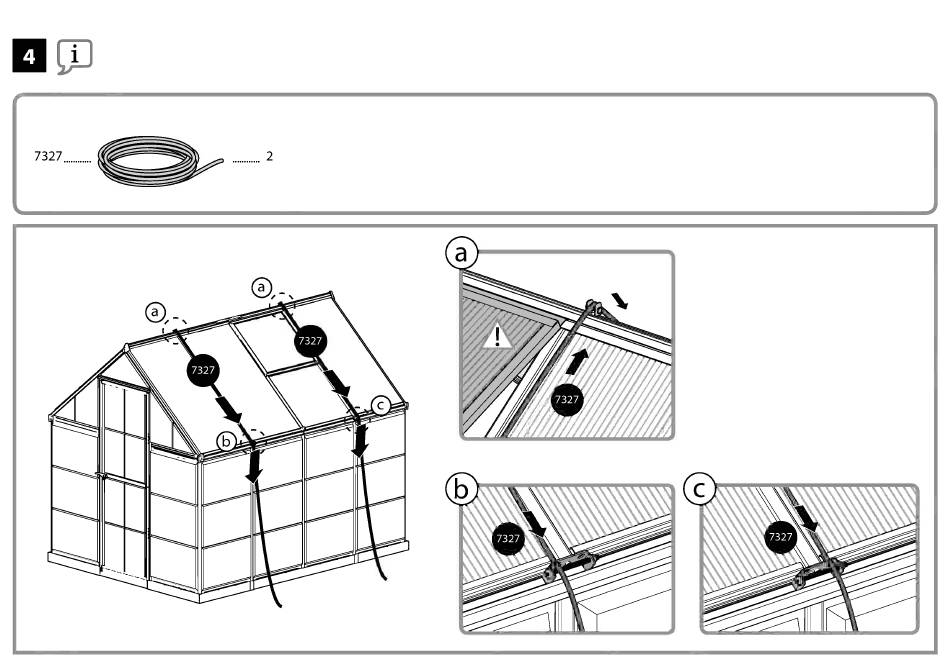 4 i

7327 .......... .......... 2

a
a
7327
7327
b
c

a
!
7327

b
7327

c
7327