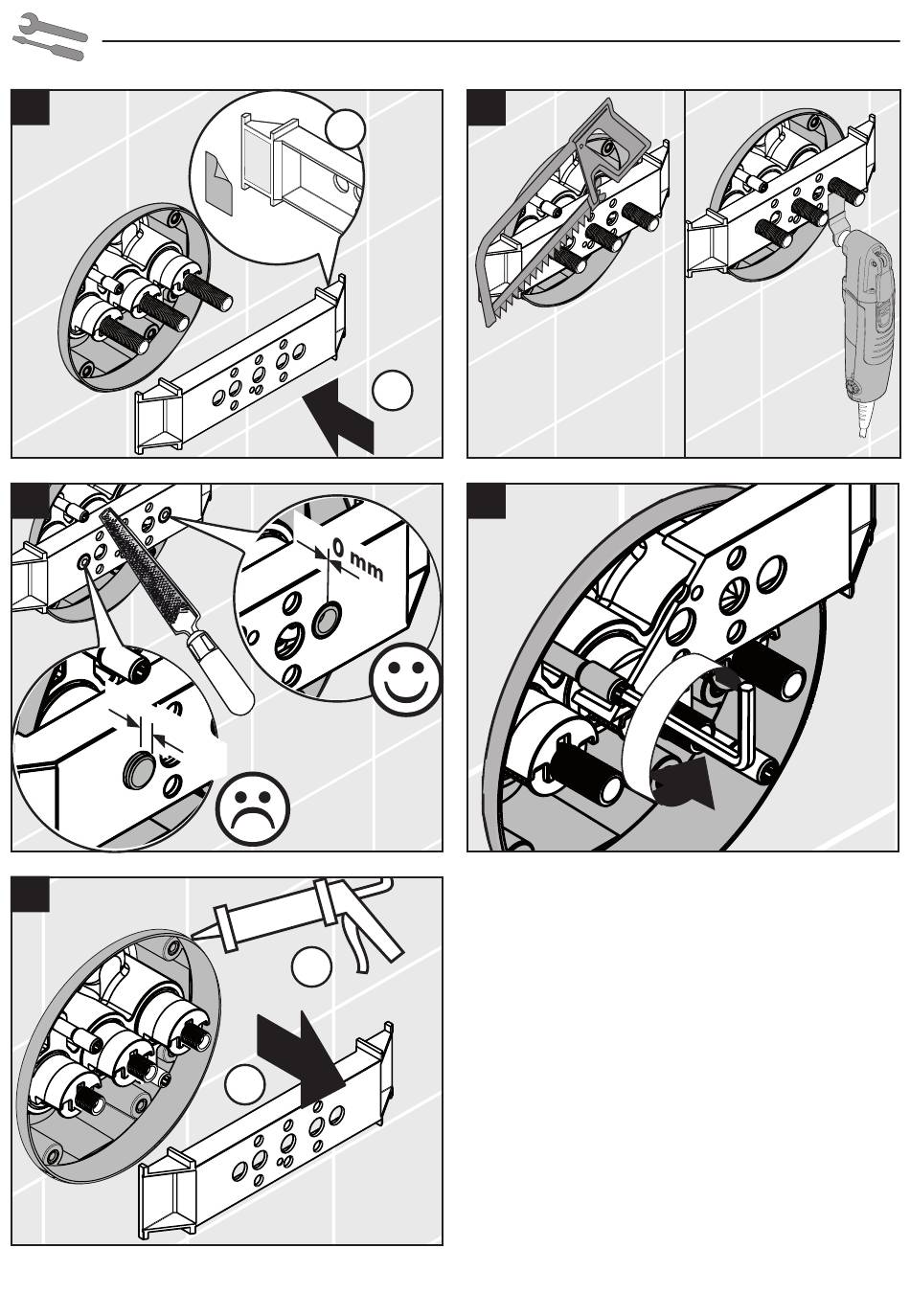 0 mm