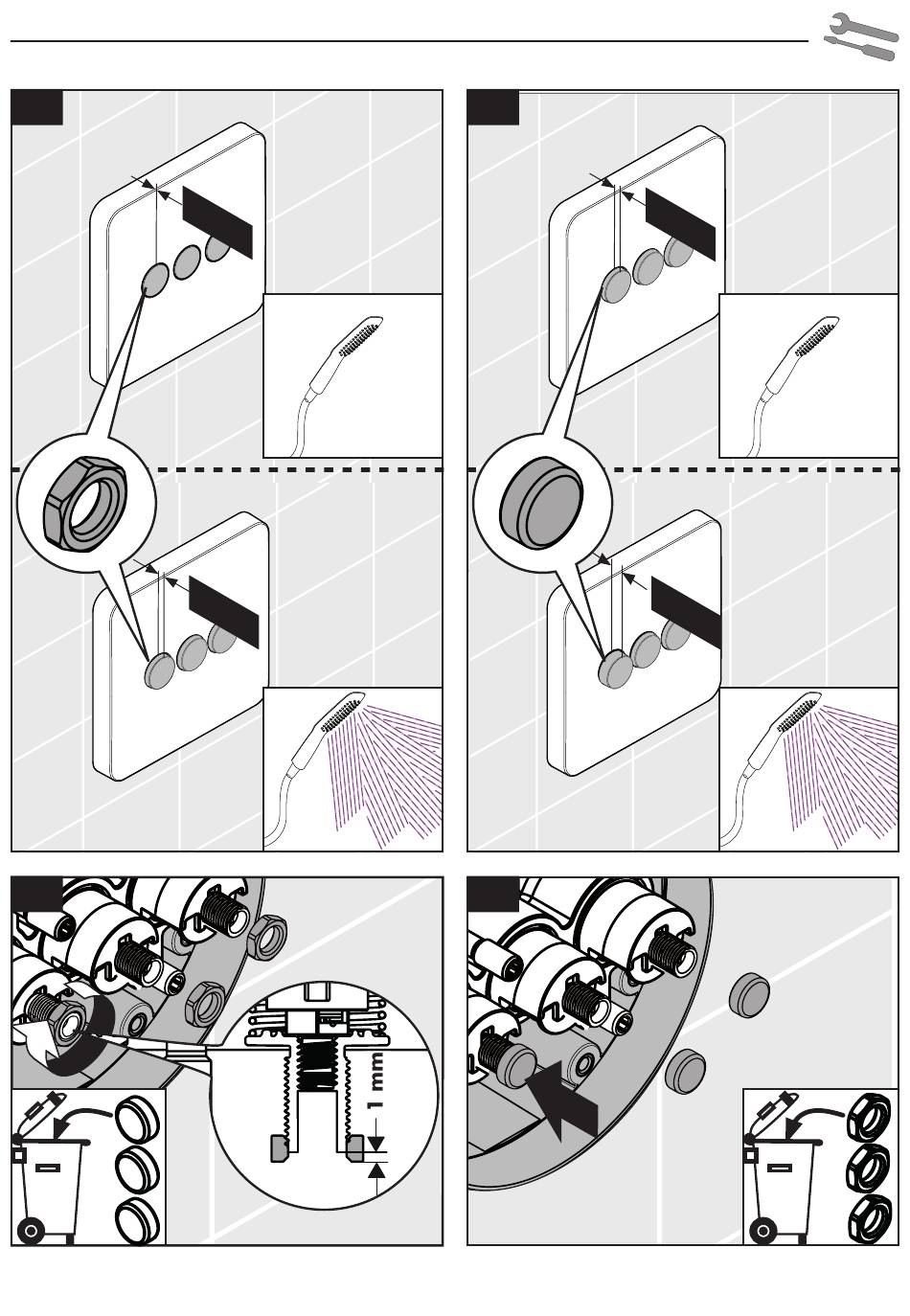 1 mm