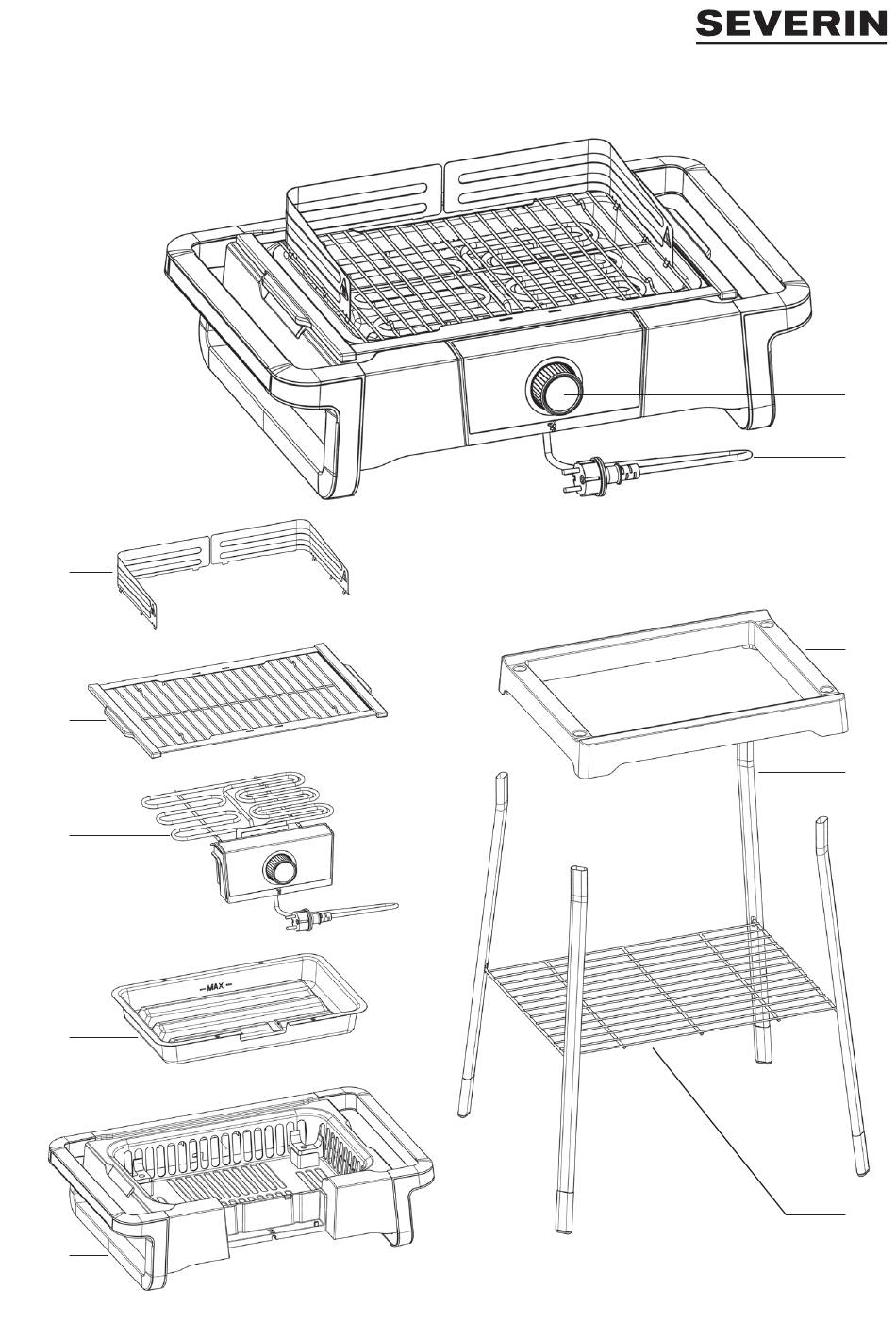 SEVERIN

— MAX —