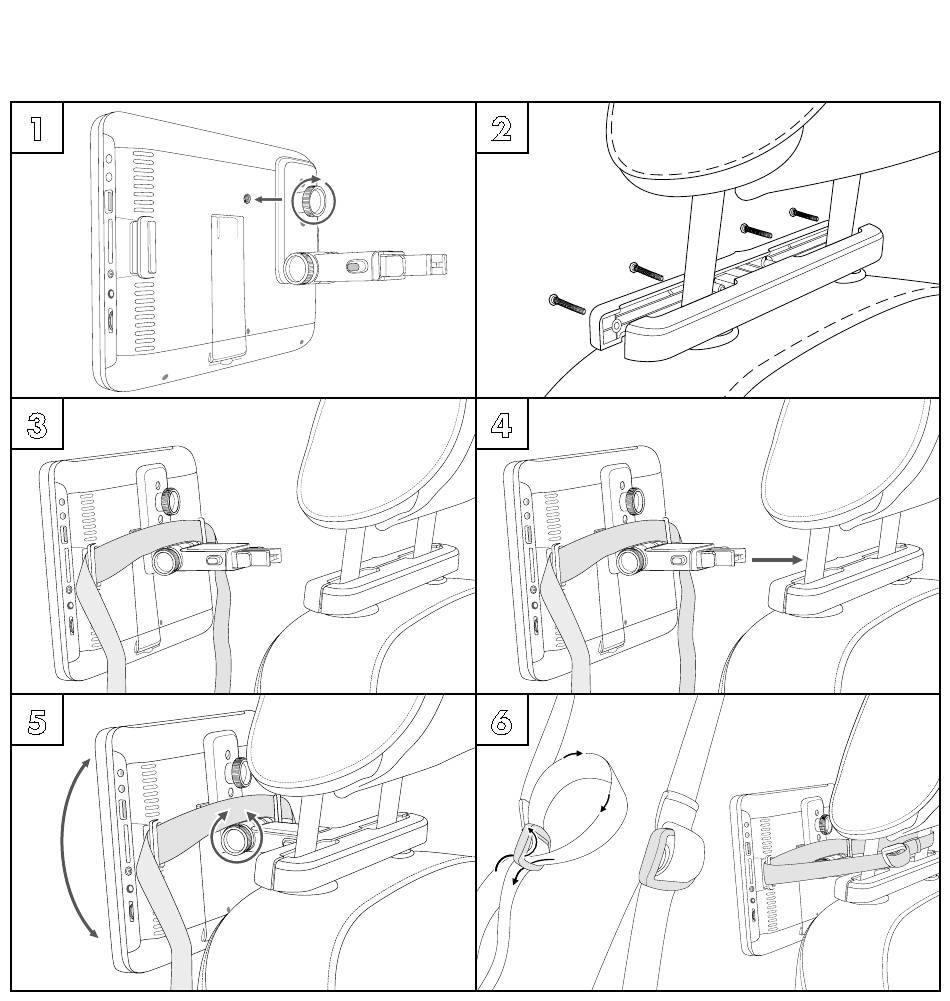 1

2

3

4

5

6