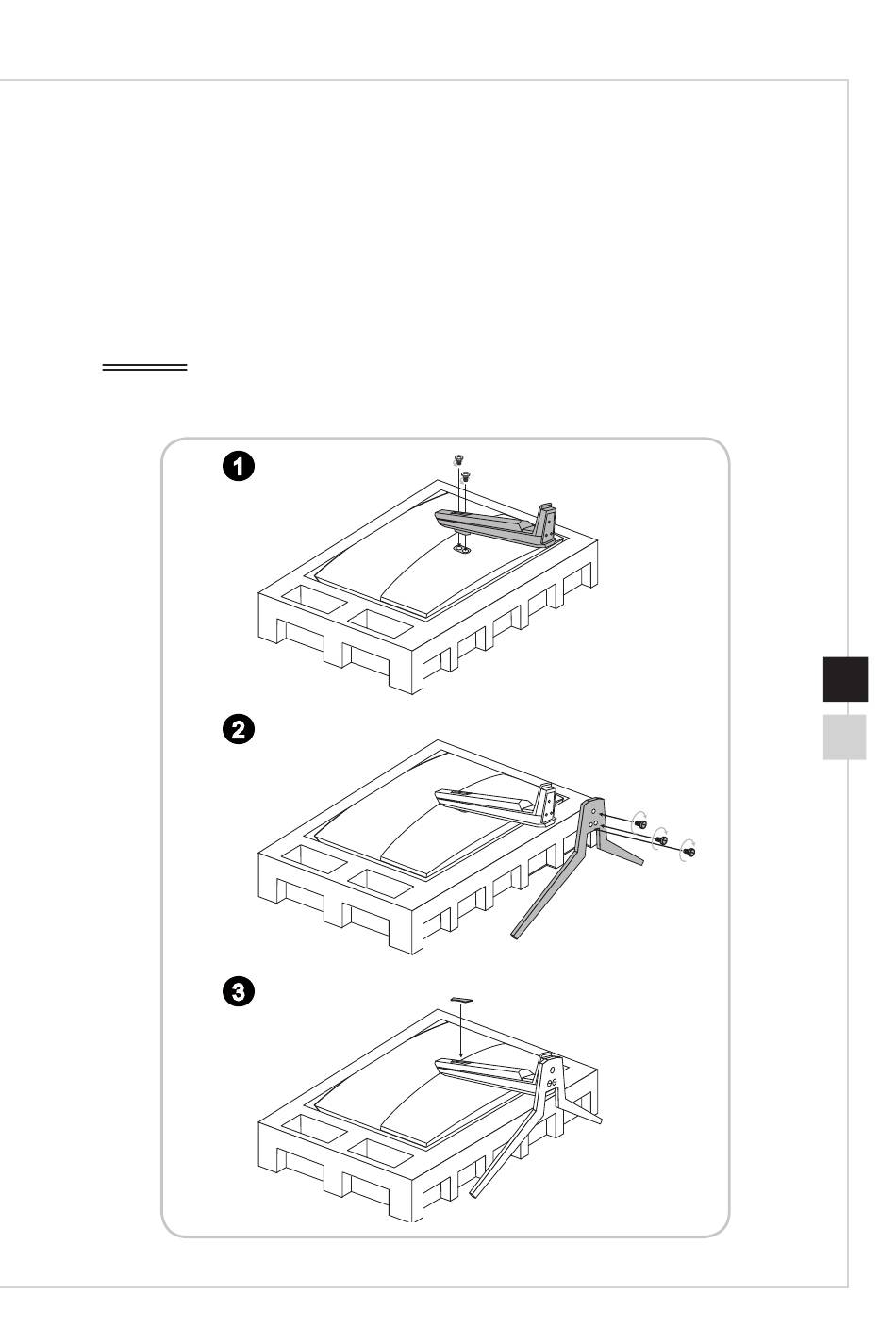 1

2

3