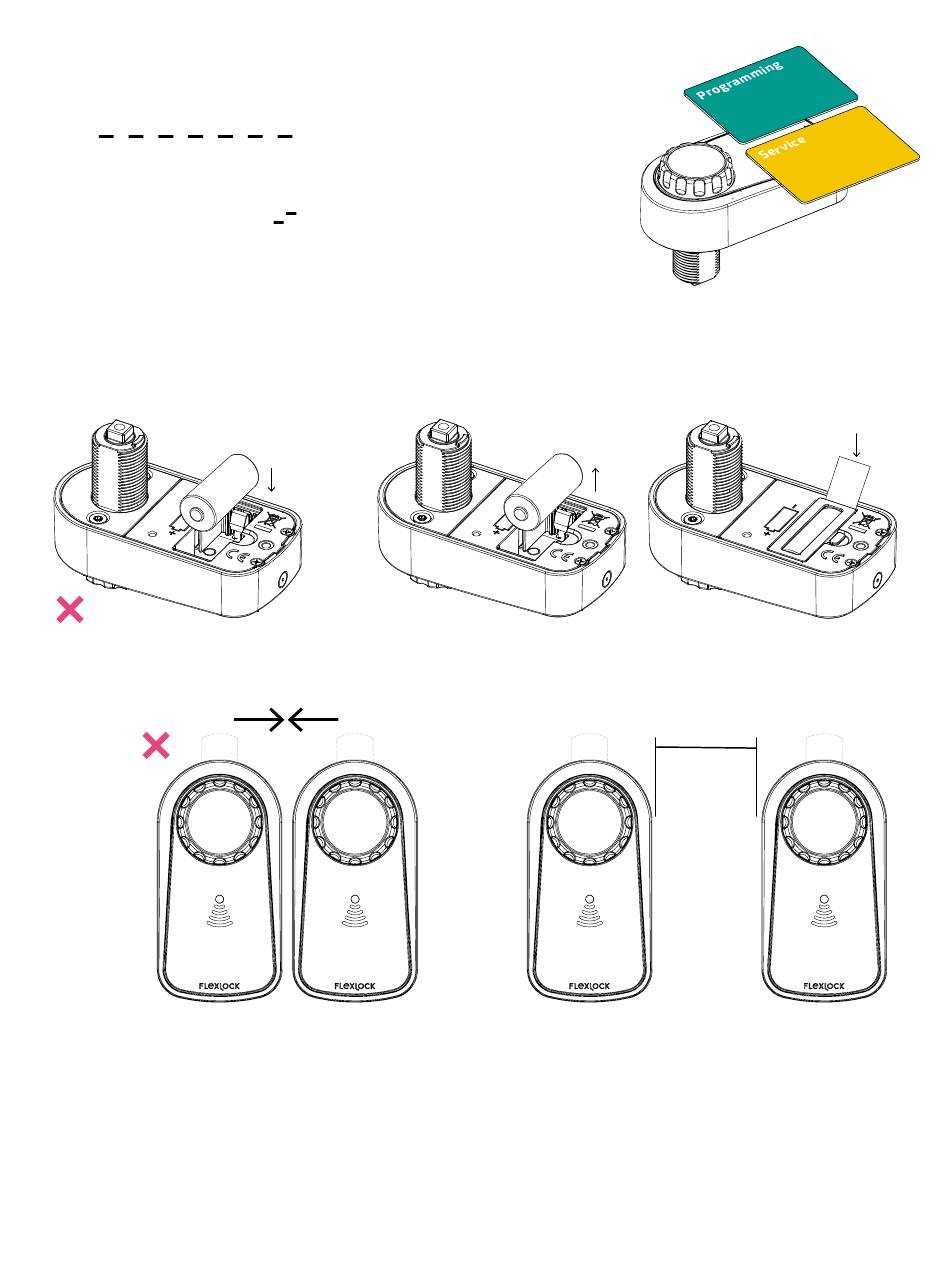 Programming

Service

FLEXLOCK

FLEXLOCK

FLEXLOCK

FLEXLOCK