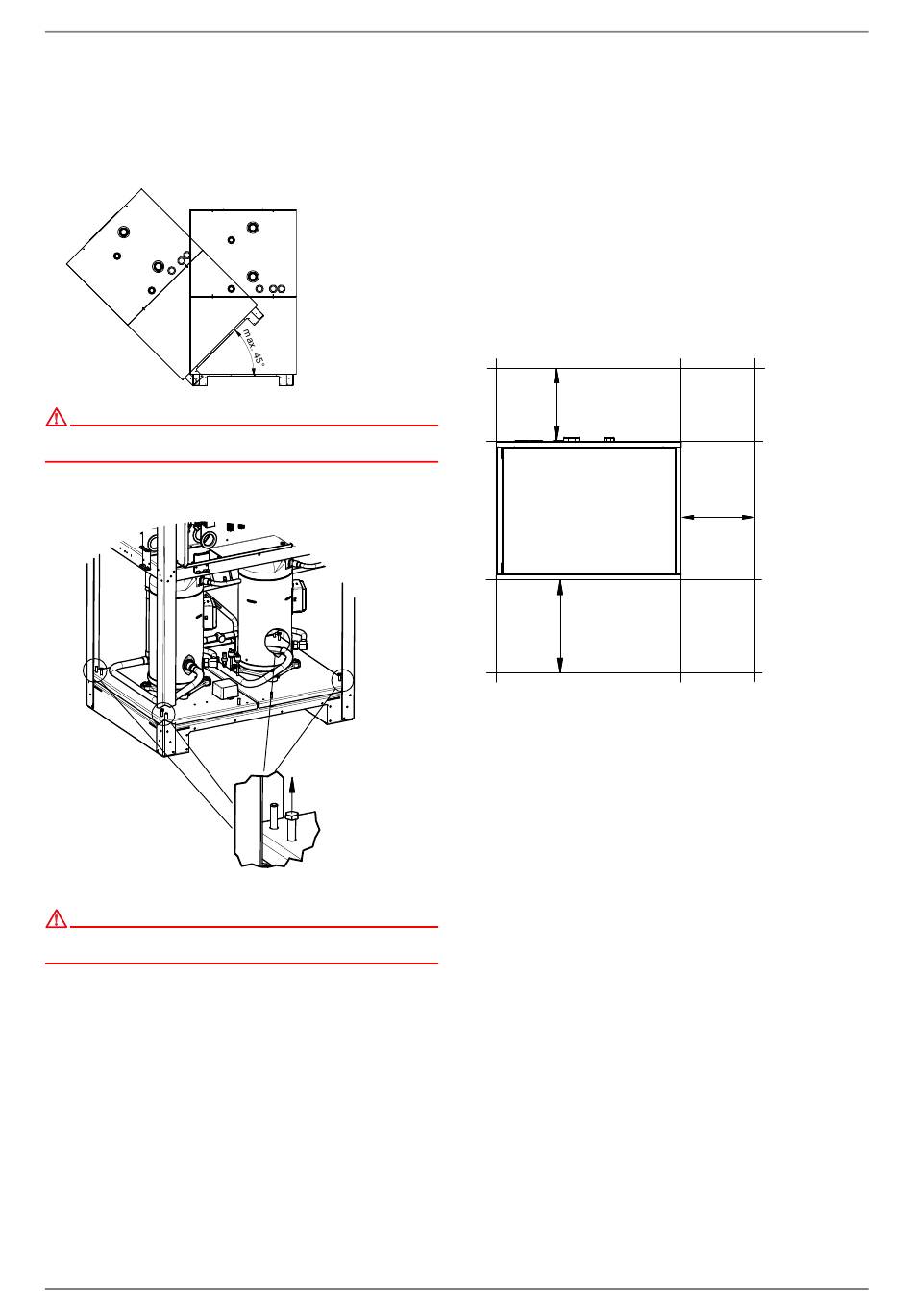 max. 45°