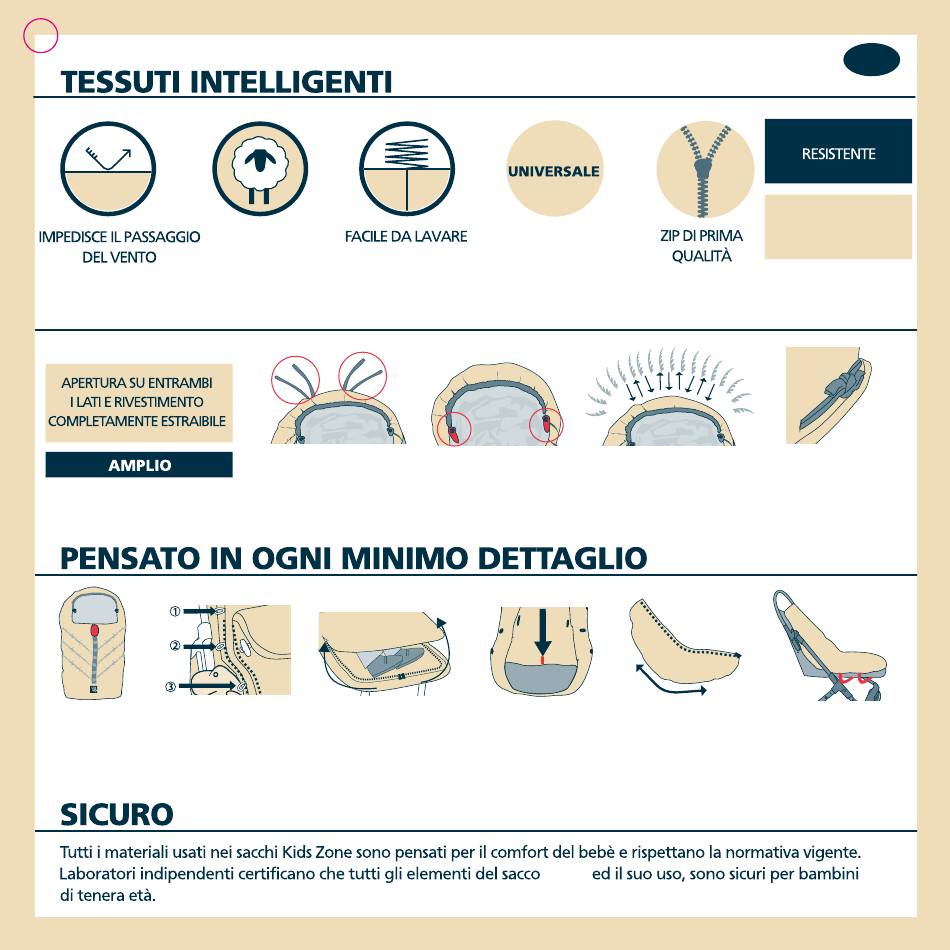 TESSUTI INTELLIGENTI

IMPEDISCE IL PASSAGGIO DEL VENTO

FACILE DA LAVARE

UNIVERSALE

ZIP DI PRIMA QUALITÀ

RESISTENTE

APERTURA SU ENTRAMBI I LATI E RIVESTIMENTO COMPLETAMENTE ESTRAIBILE

AMPLIO

PENSATO IN OGNI MINIMO DETTAGLIO

①
②
③

SICURO

Tutti i materiali usati nei sacchi Kids Zone sono pensati per il comfort del bebè e rispettano la normativa vigente. Laboratori indipendenti certificano che tutti gli elementi del sacco ed il suo uso, sono sicuri per bambini di tenera età.