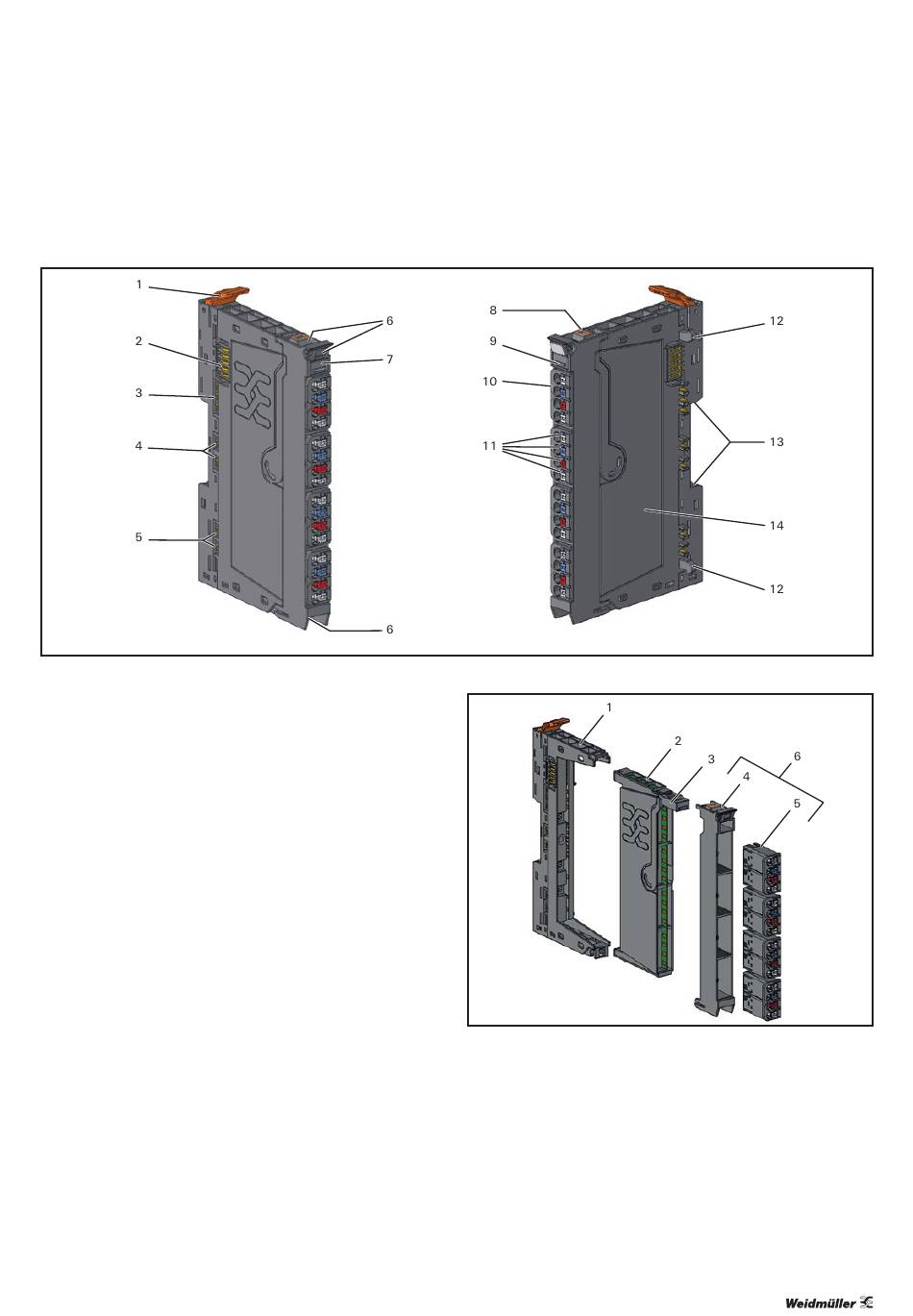 1
2
3
4
5
6
7
6

8
9
10
11
12
13
14
12

1
2
3
4
6
5

Weidmüller