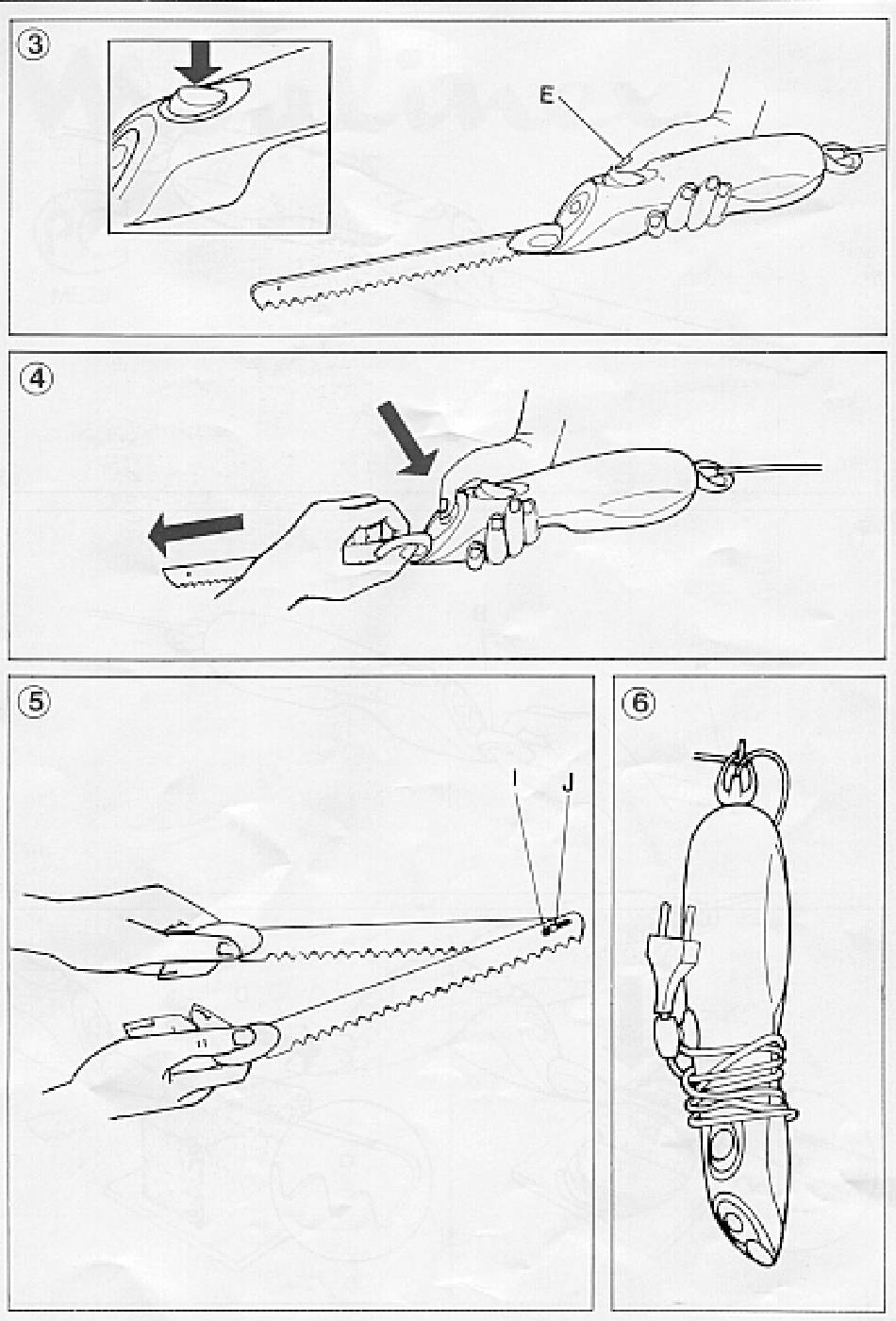 ③
E
④
⑤
I
J
⑥