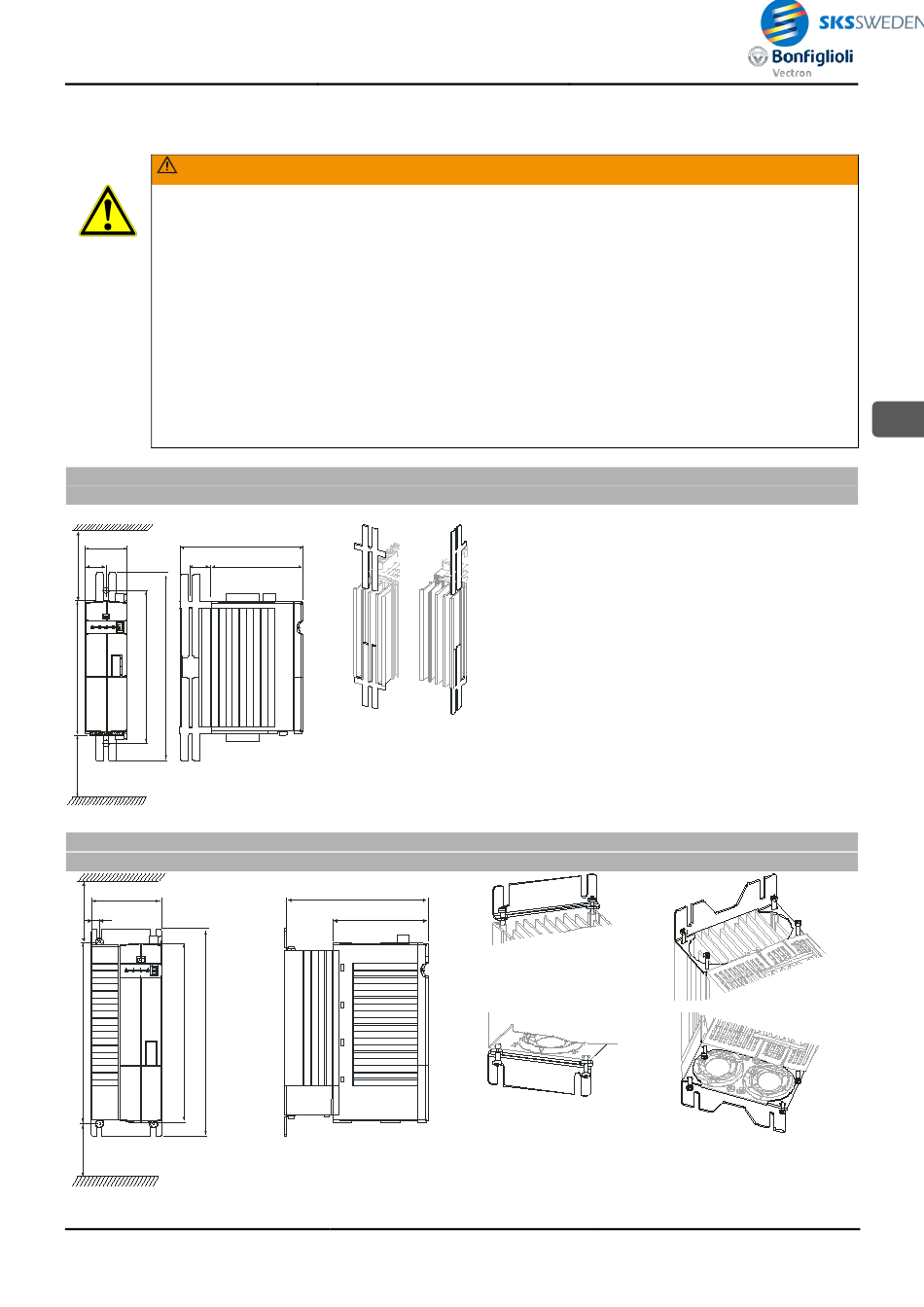 SKSSWEDEN
Bonfiglioli
Vectron