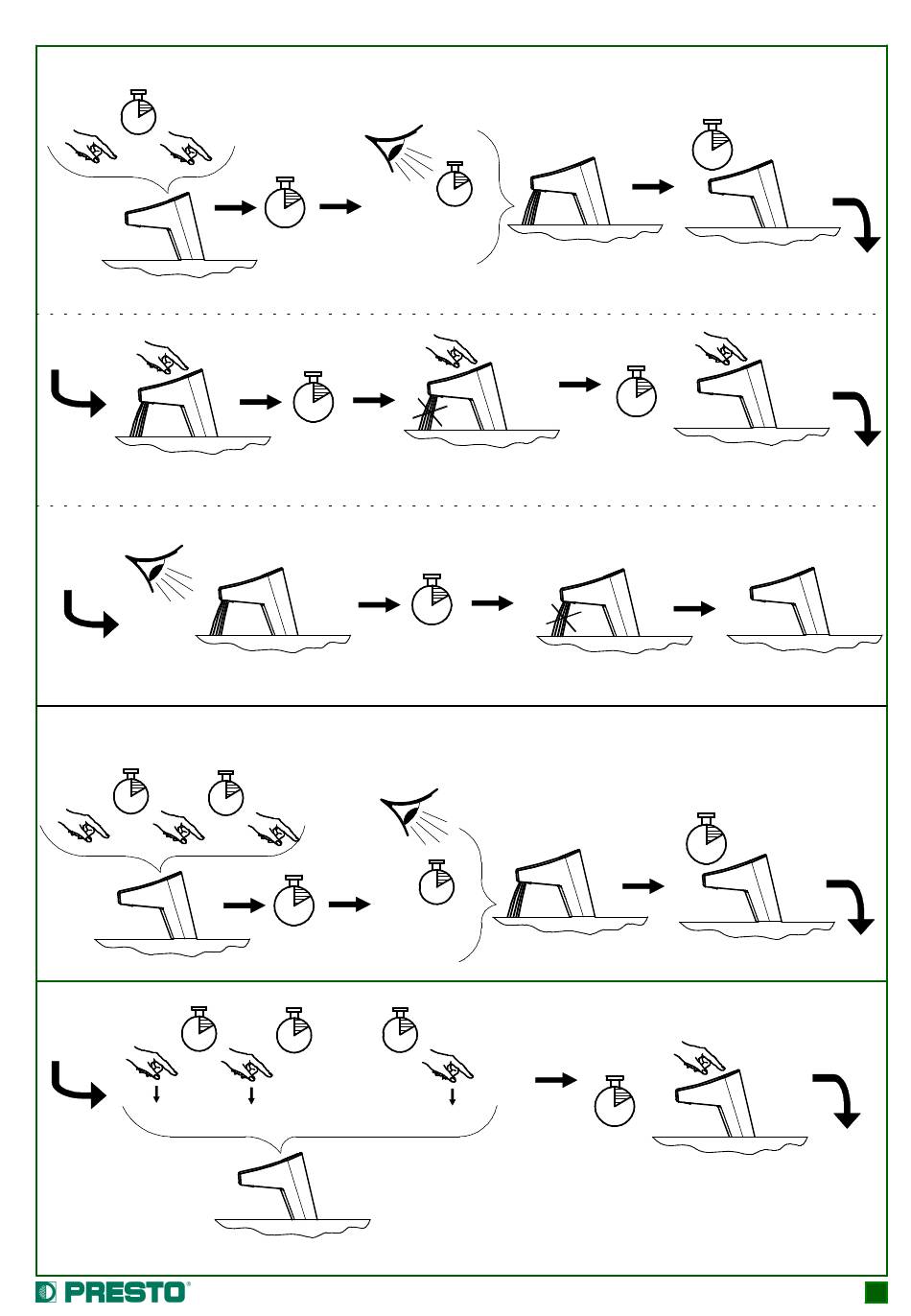 PRESTO®