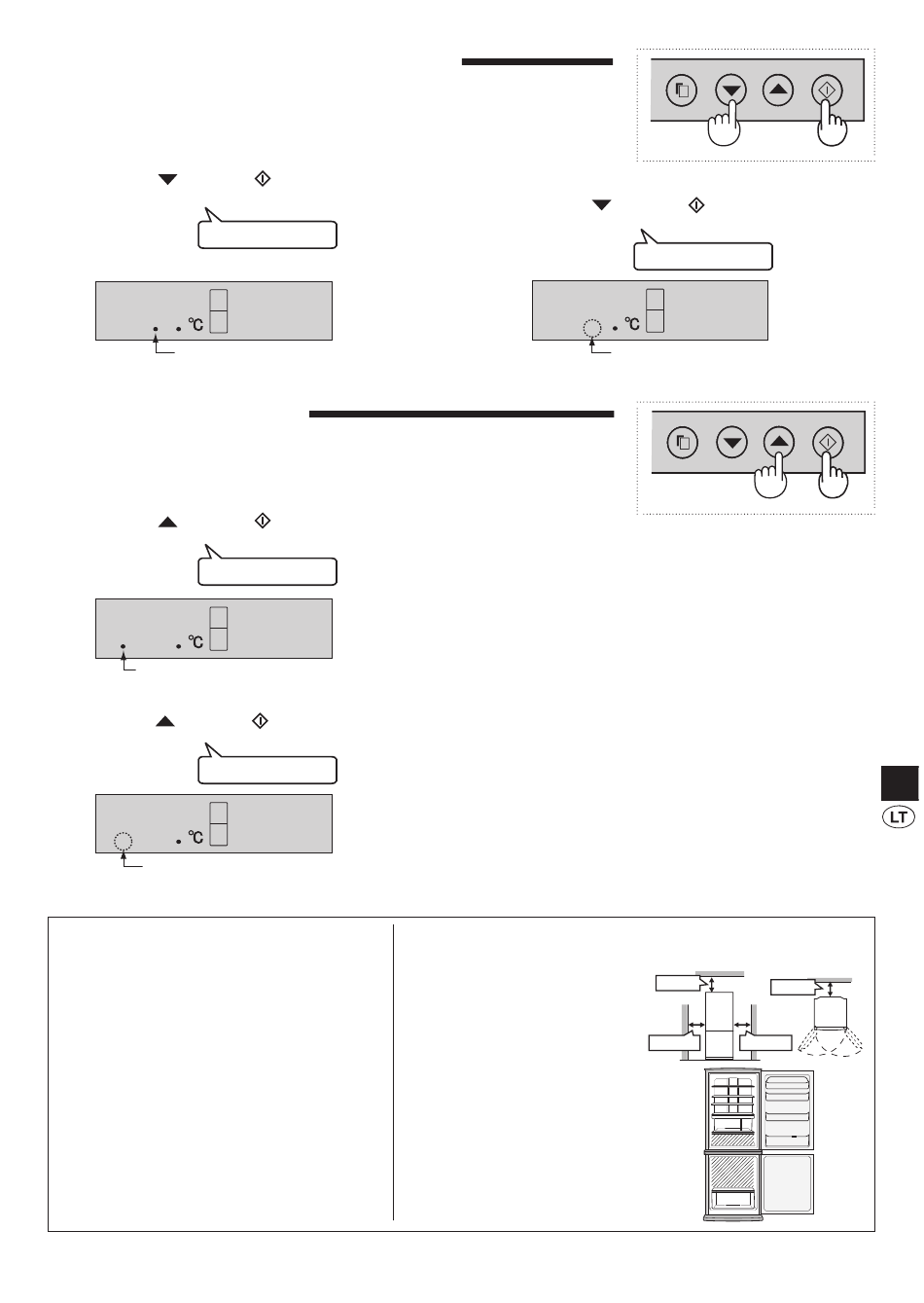 °C

°C

°C

°C

LT