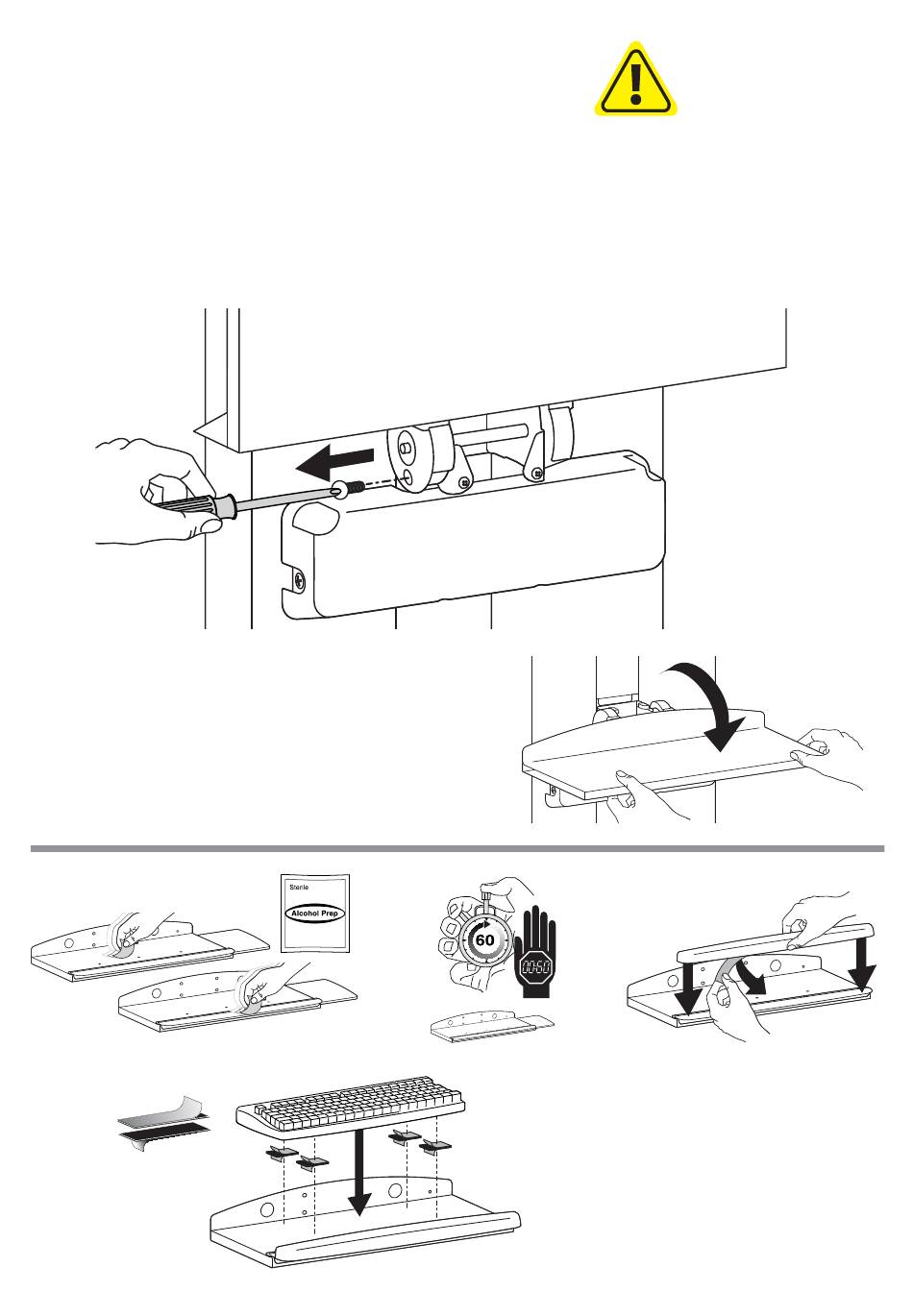 Sterile

Alcohol Prep

60

00:60