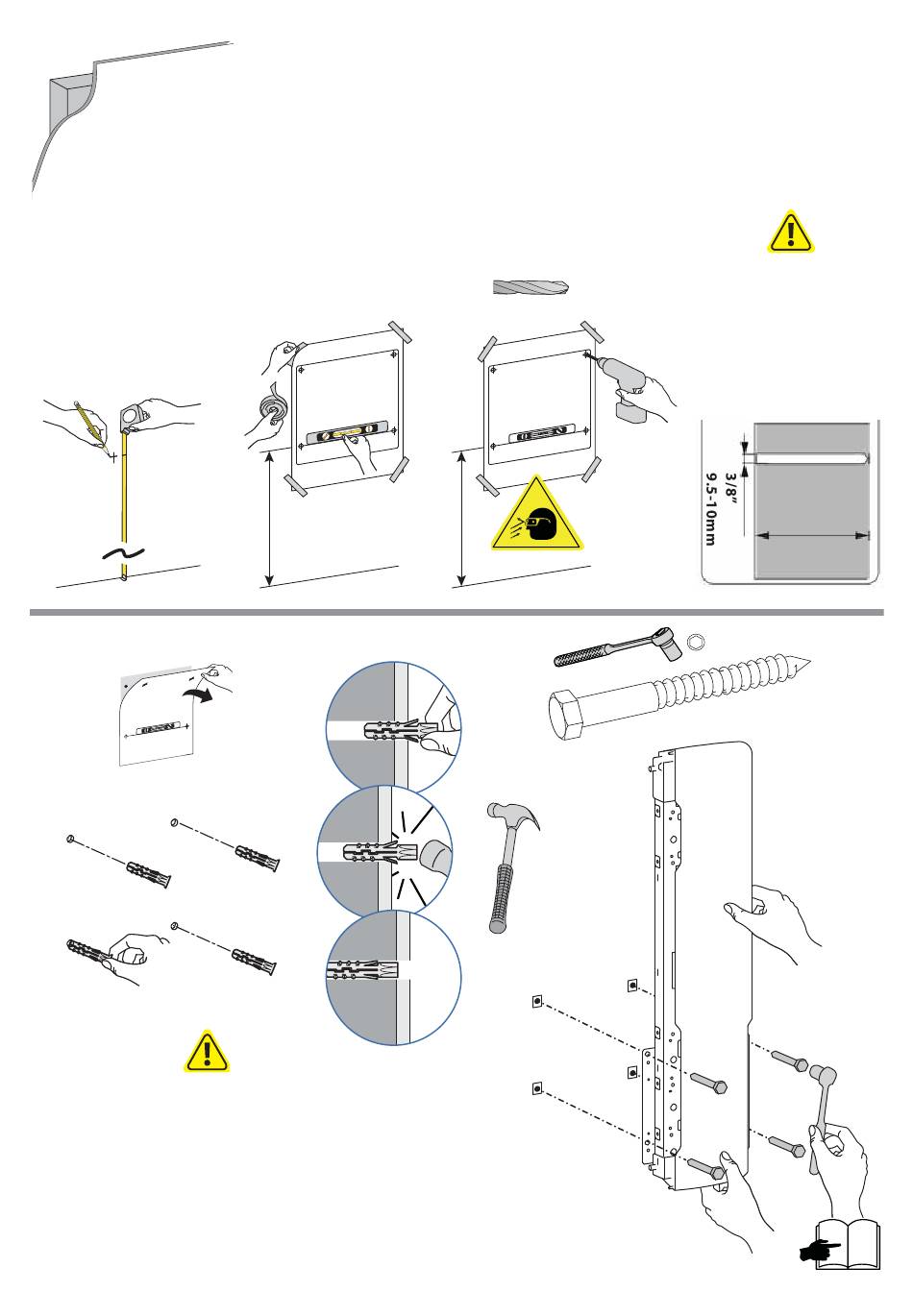 3/8"
9.5-10mm