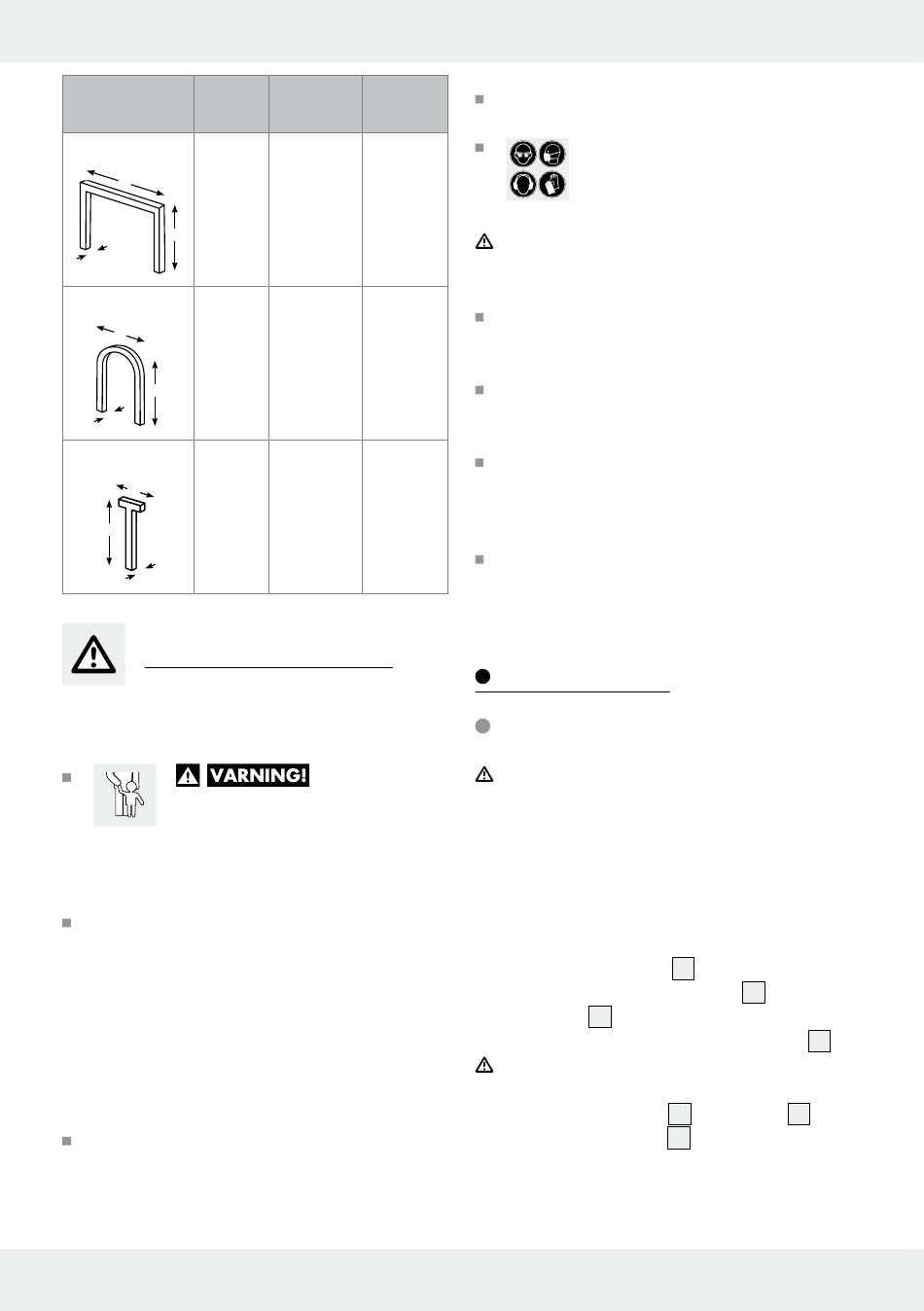 VARNING!