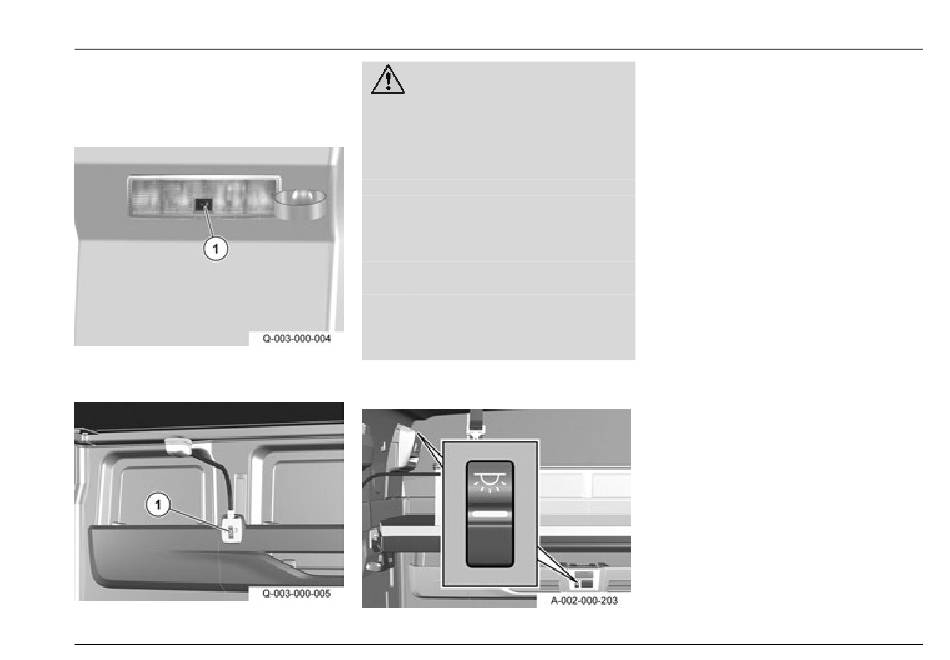 1

Q-003-000-004

1

Q-003-000-005

A-002-000-203