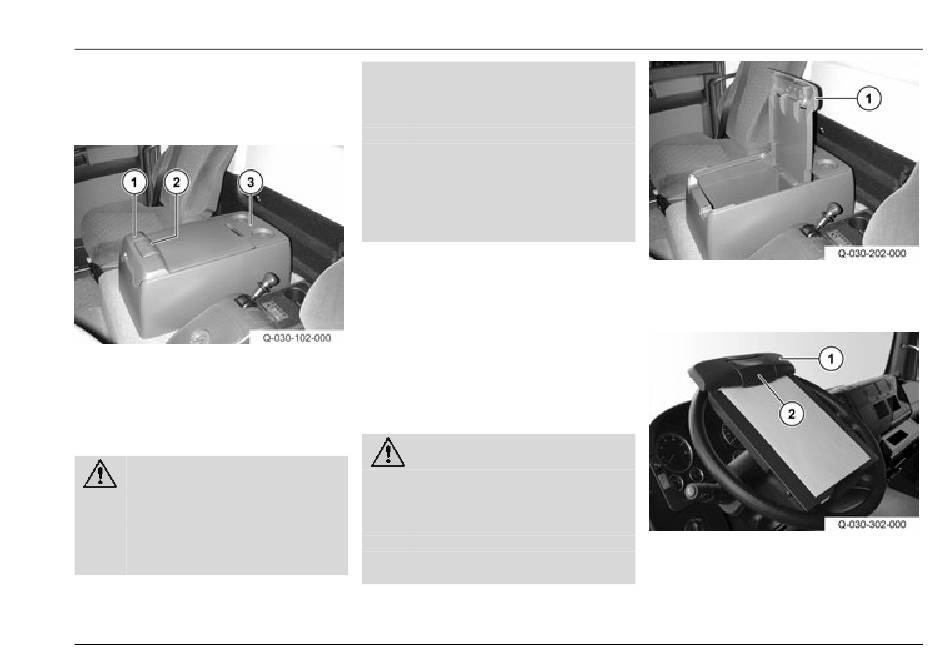 1
2
3
Q-030-102-000

1
Q-030-202-000

1
2
Q-030-302-000