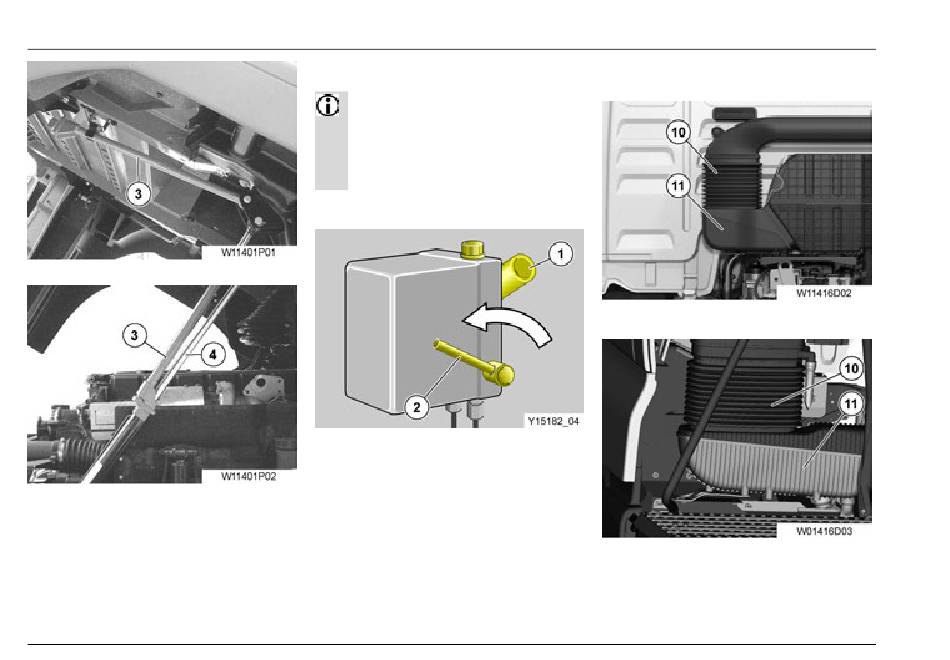 3

W11401P01

3

4

W11401P02

1

2

Y15182_04

10

11

W11416D02

10

11

W01416D03