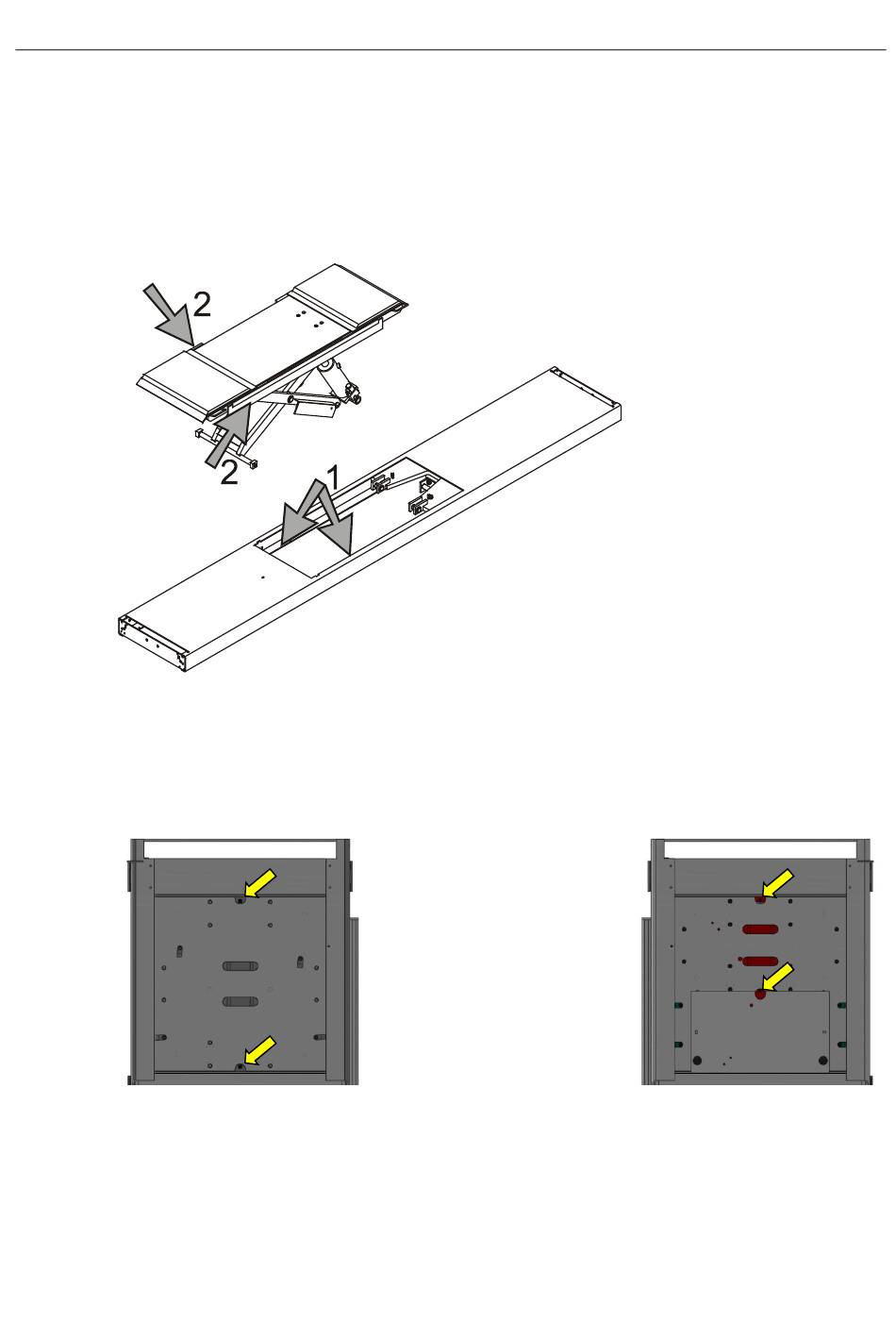 2
2
1