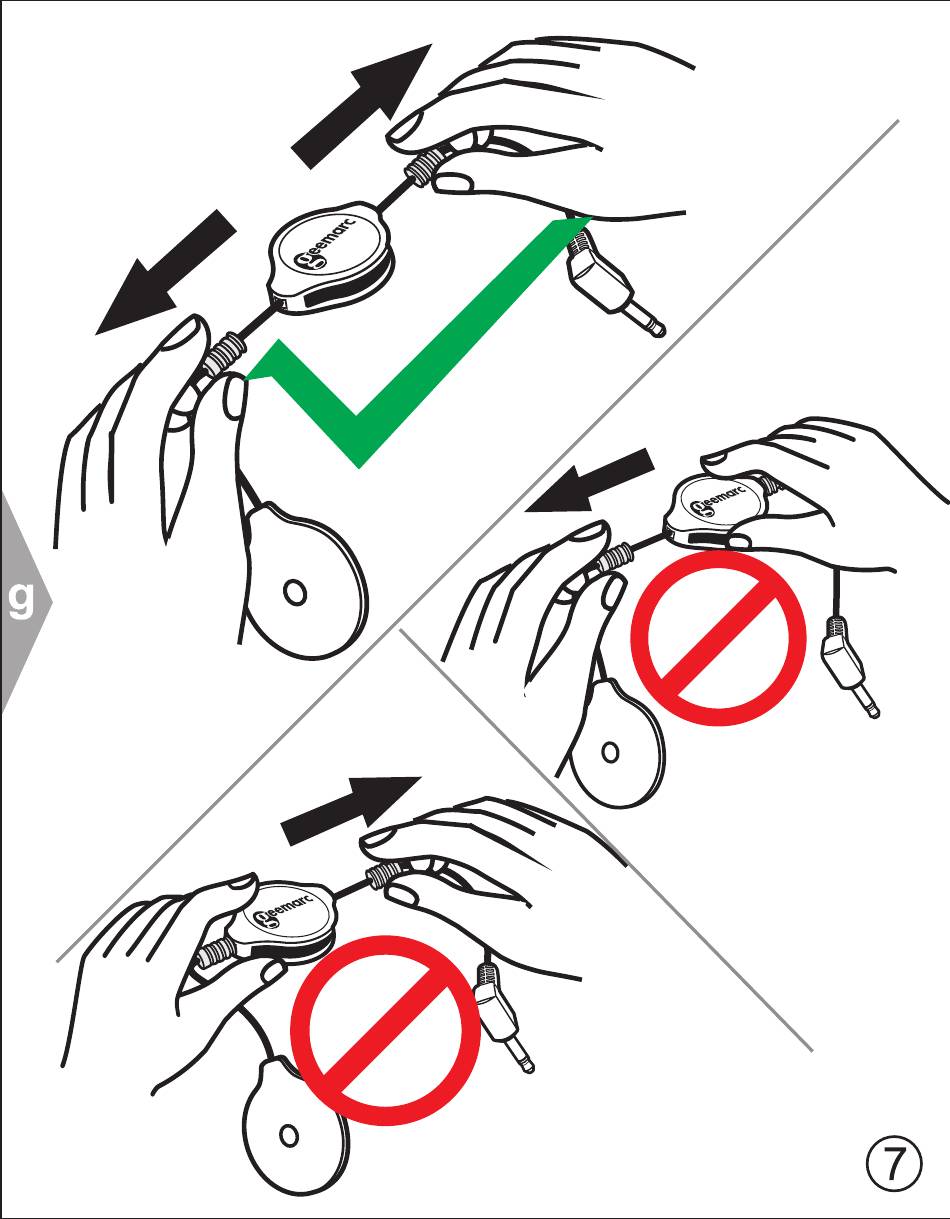 Geemarc

g

Geemarc

Geemarc

7