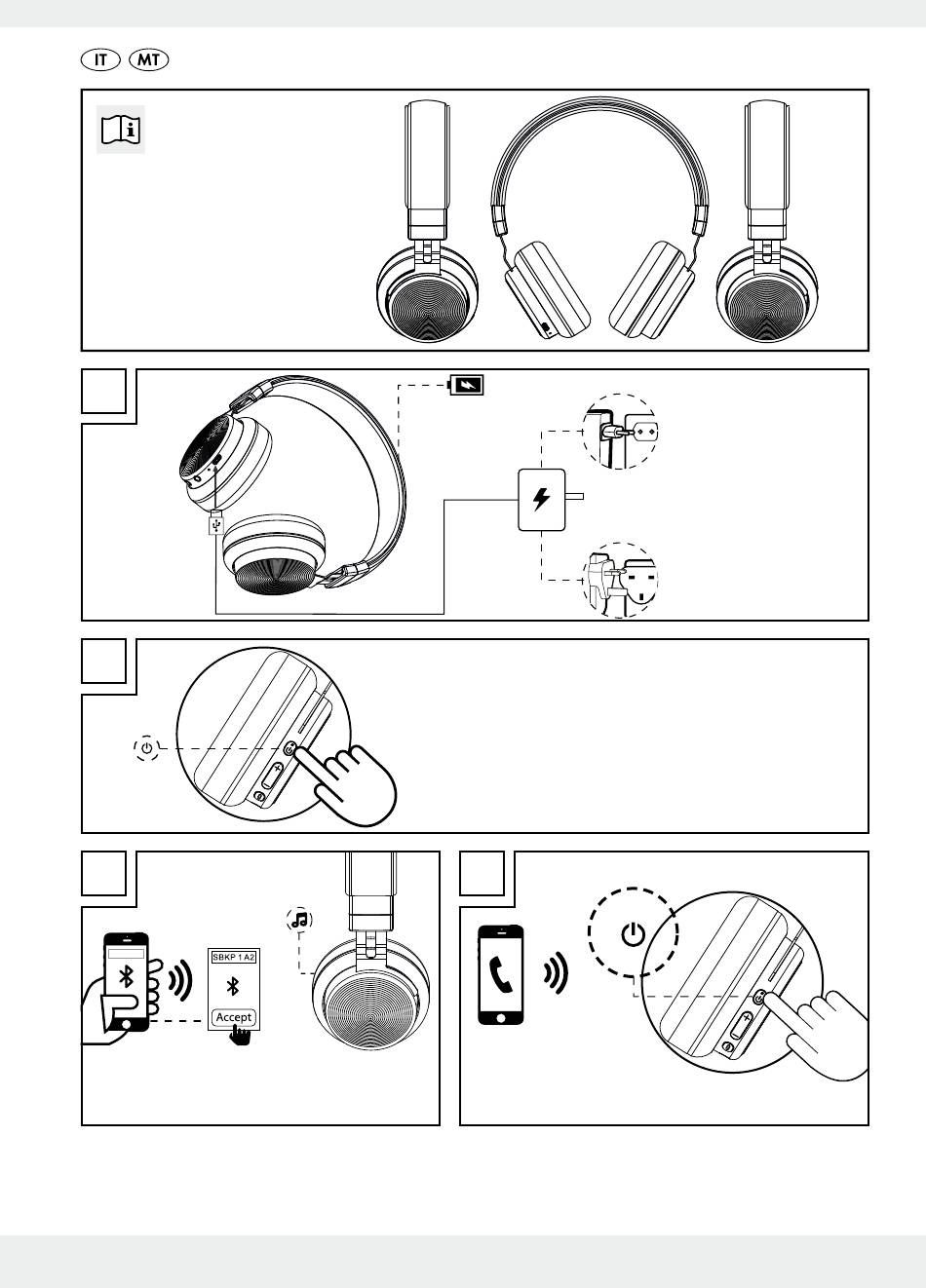 IT MT

SBKP 1 A2

Accept