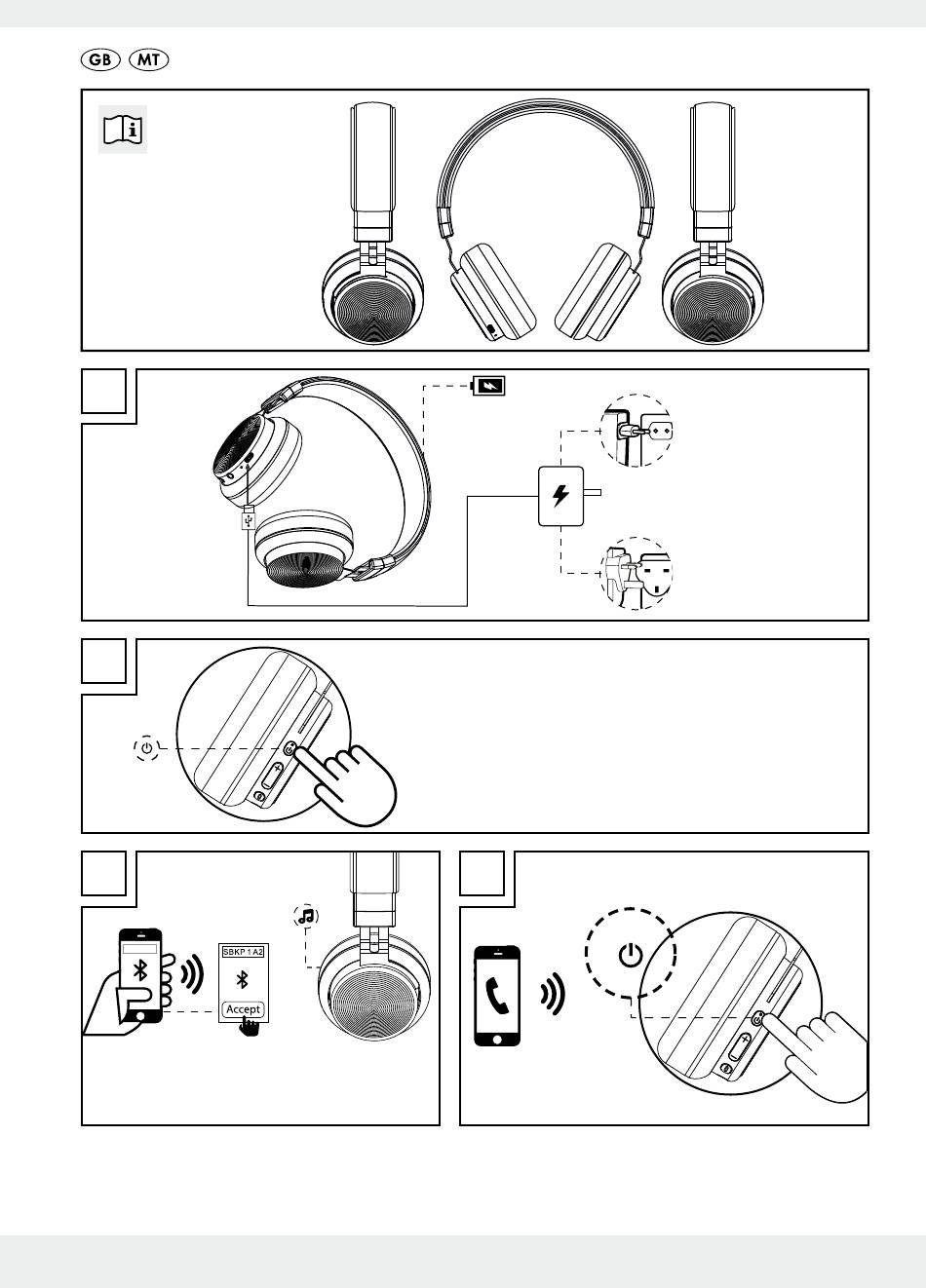 GB MT

SBKP 1 A2

Accept