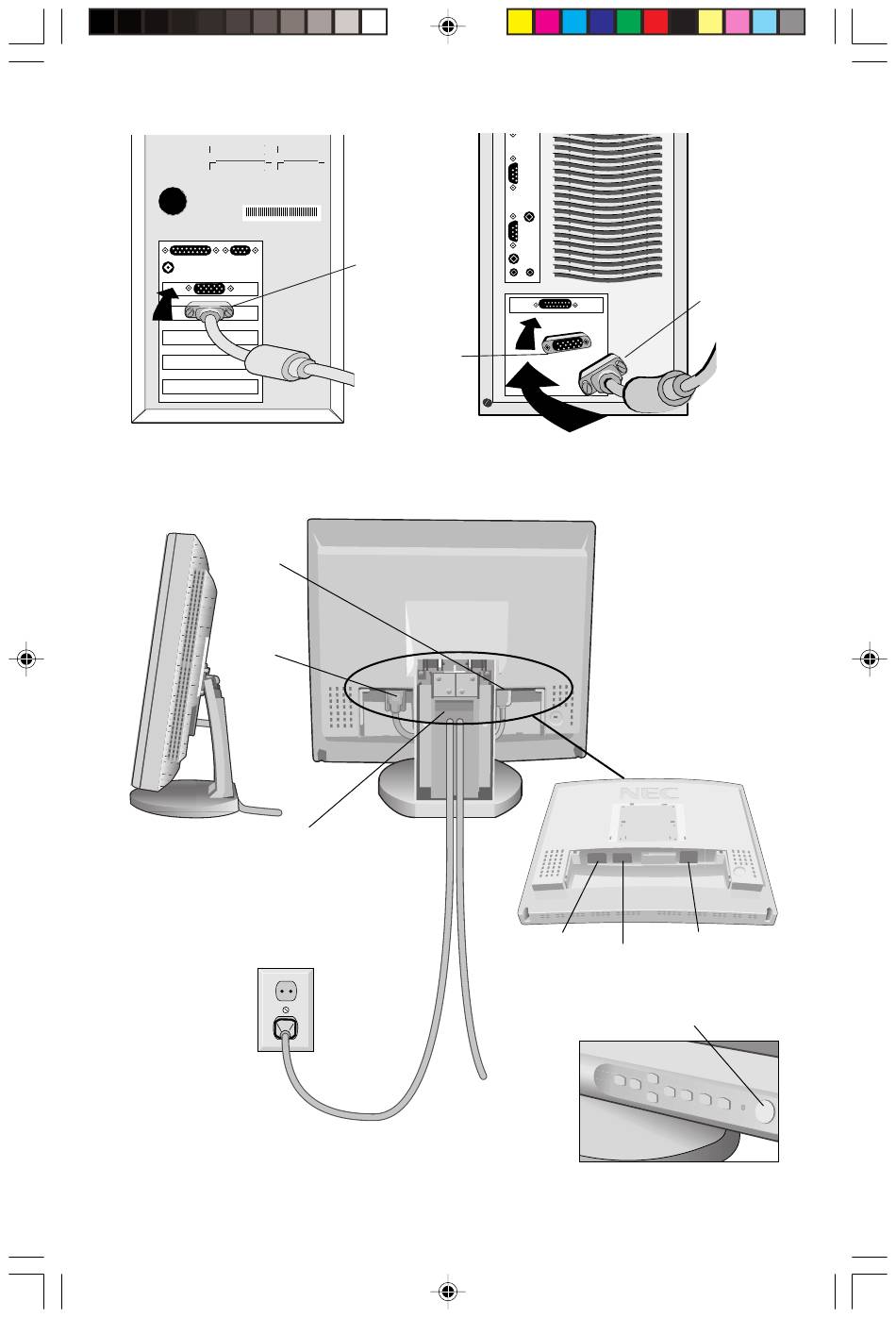 NEC