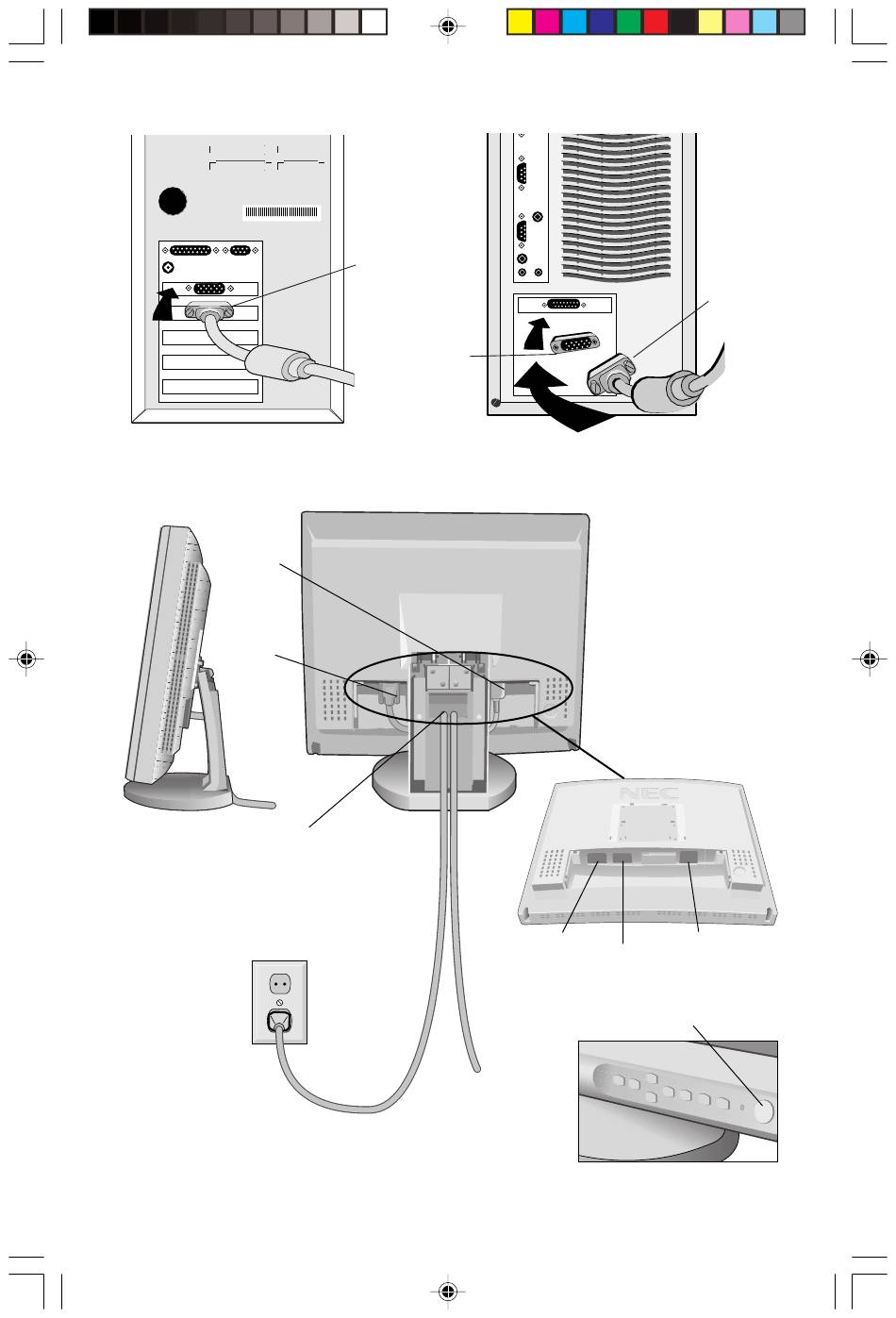 NEC