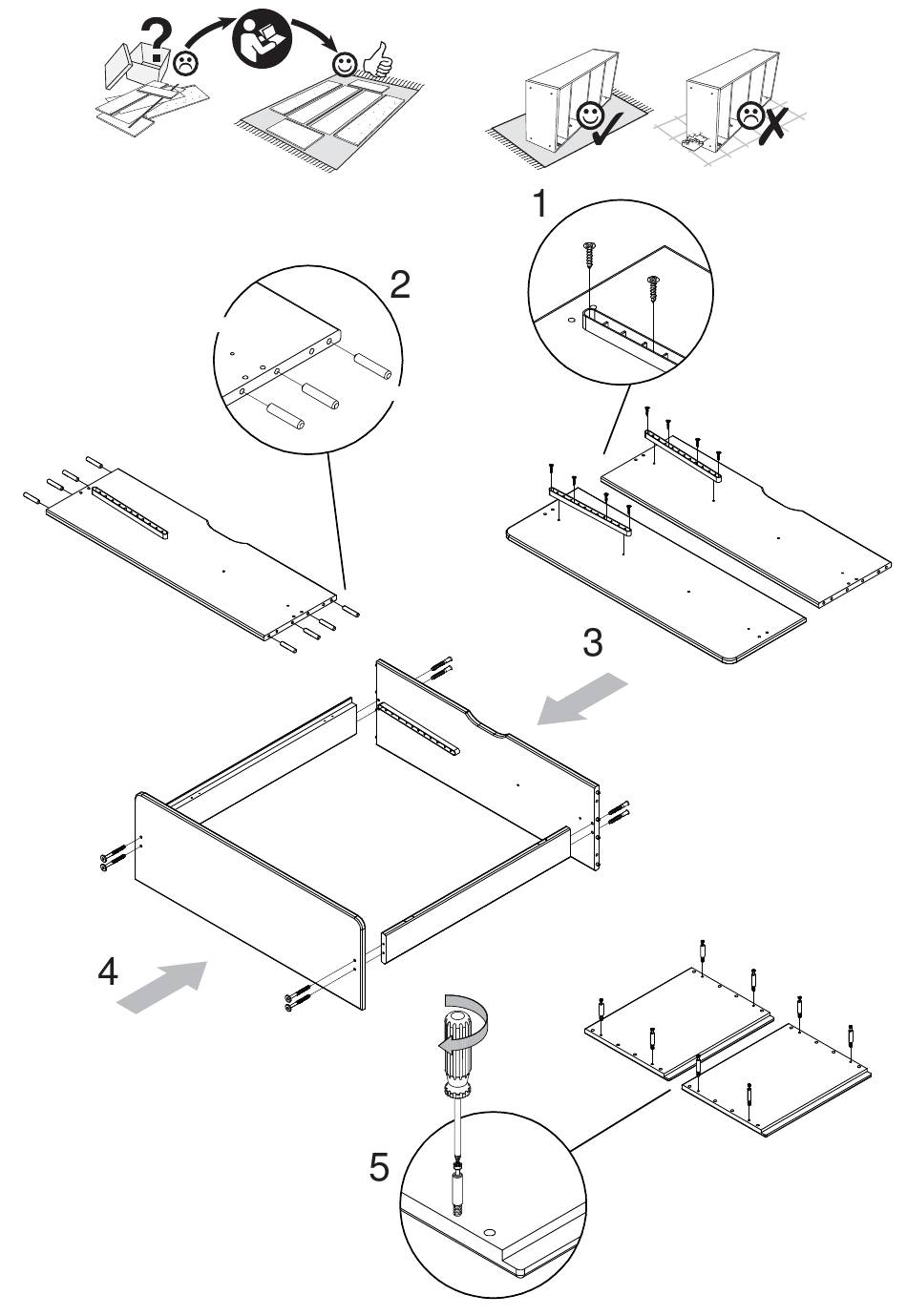 ?

1

2

3

4

5