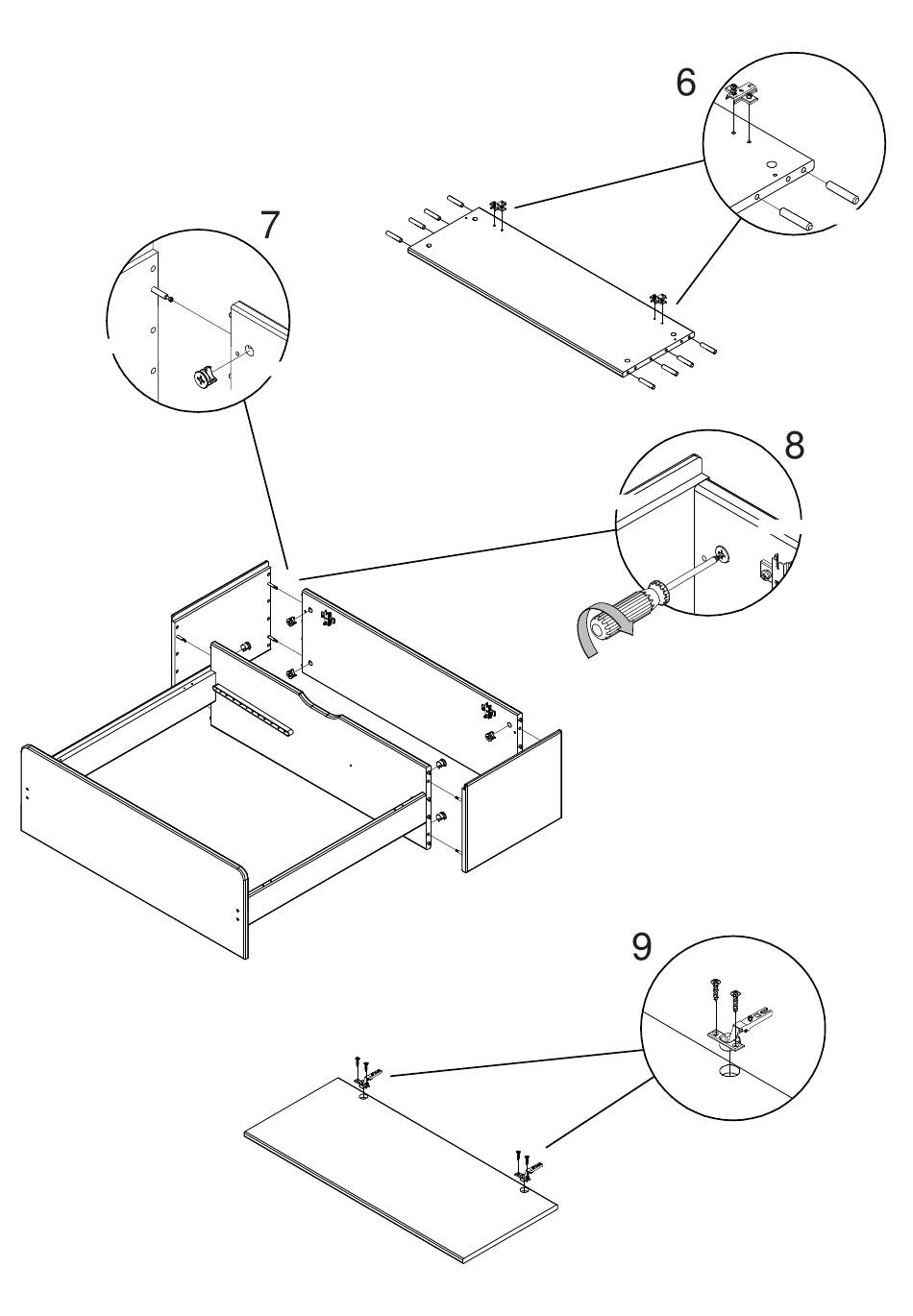 6

7

8

9