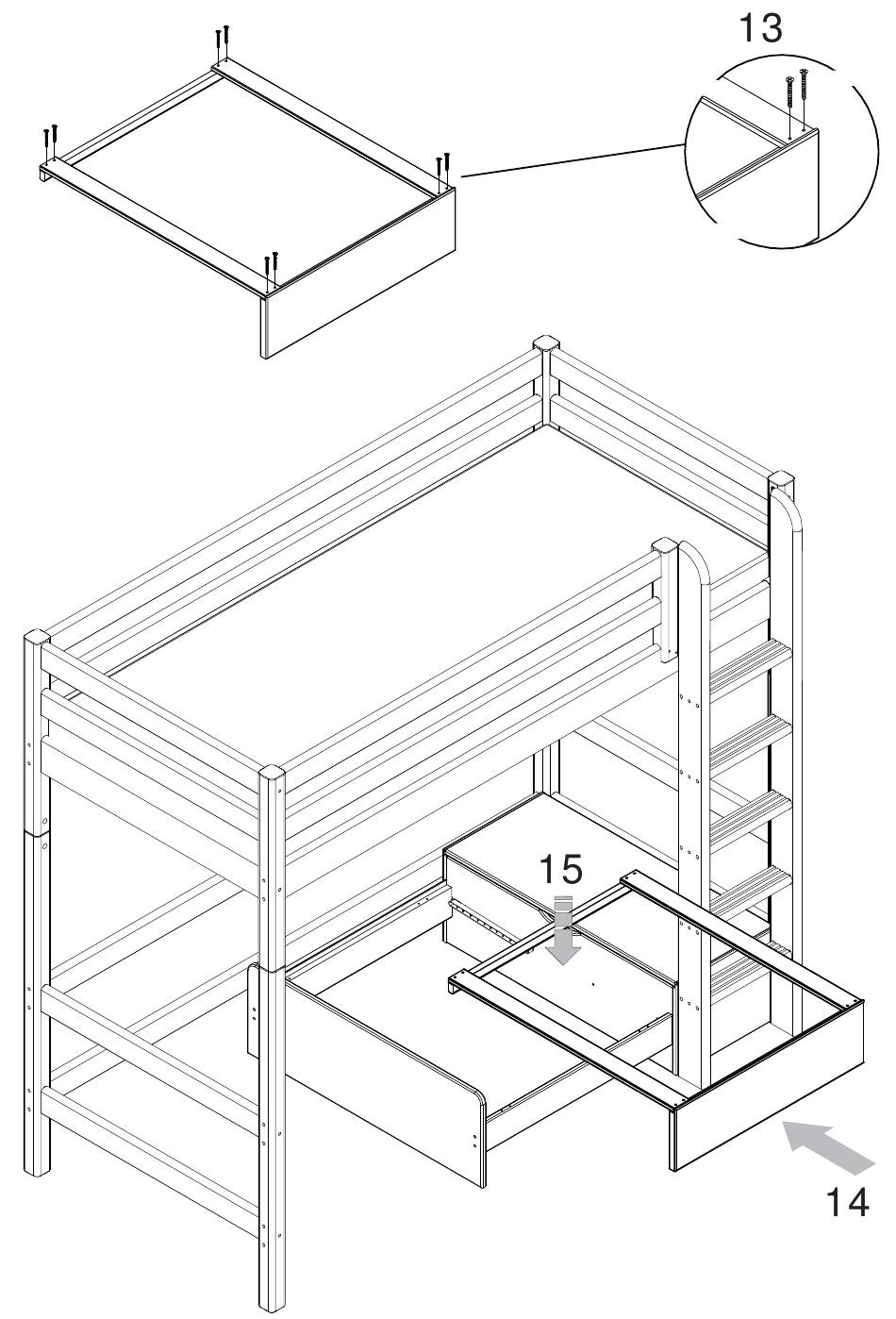 13

15

14