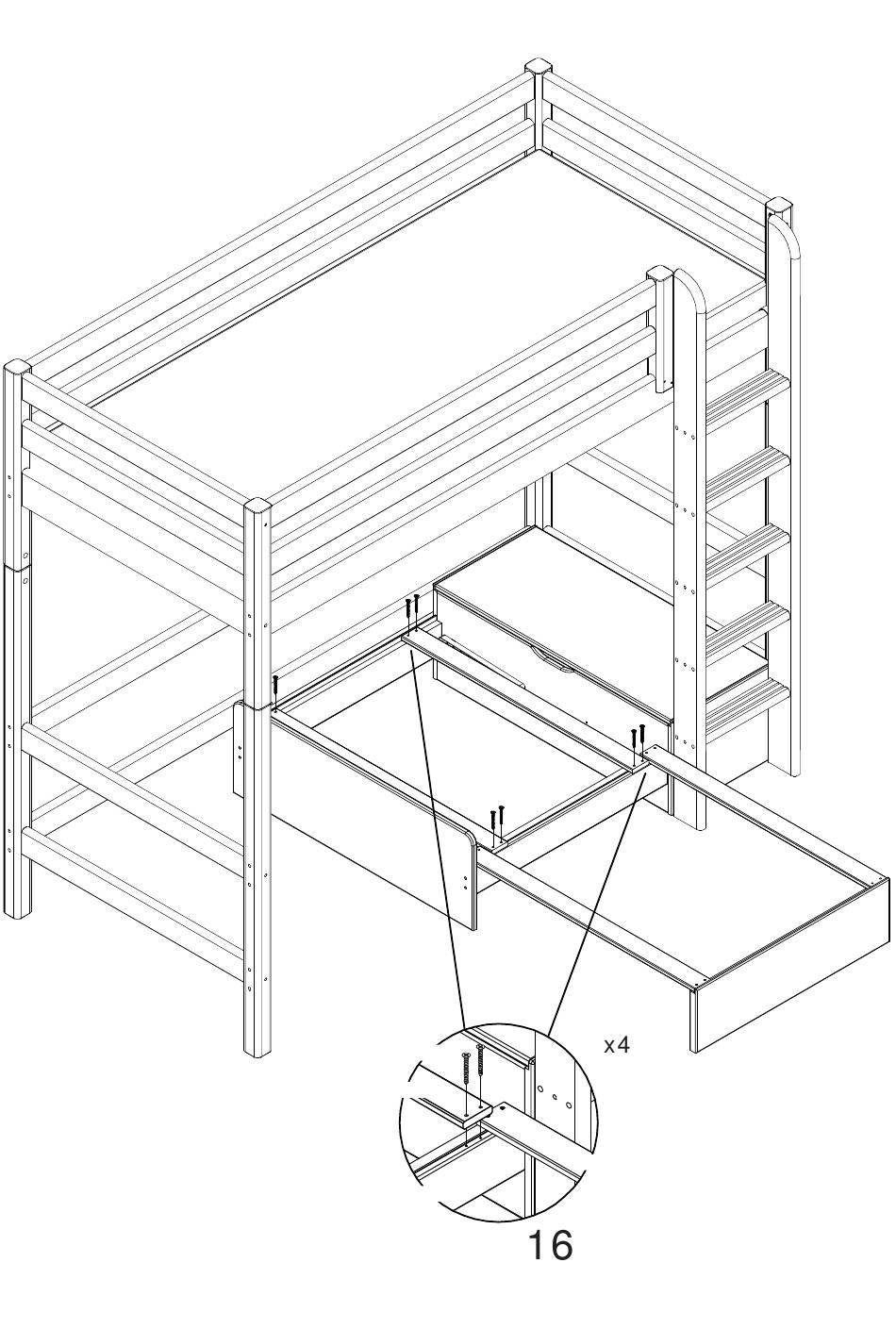 x4

16