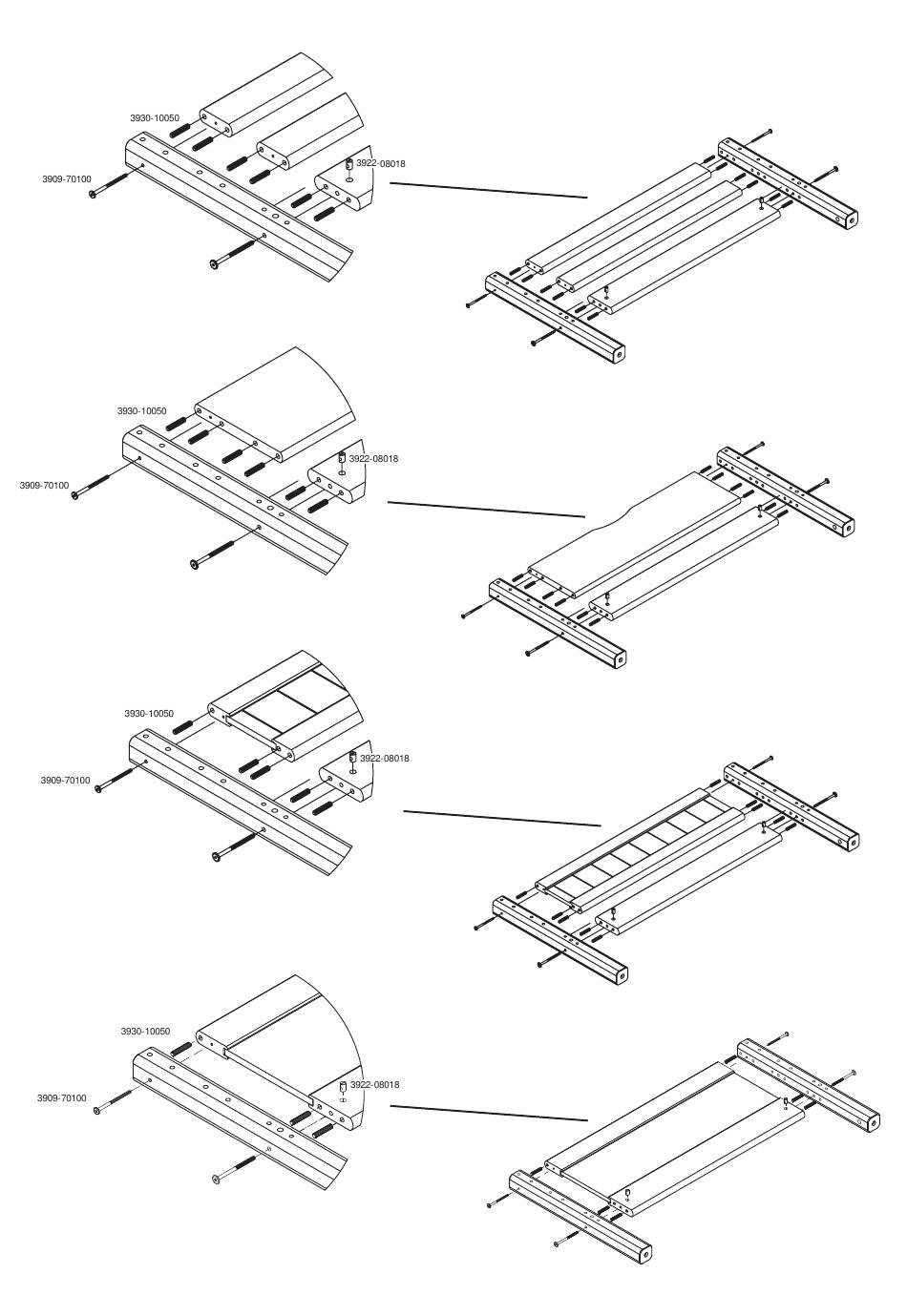 3930-10050
3922-08018
3909-70100

3930-10050
3922-08018
3909-70100

3930-10050
3922-08018
3909-70100

3930-10050
3922-08018
3909-70100