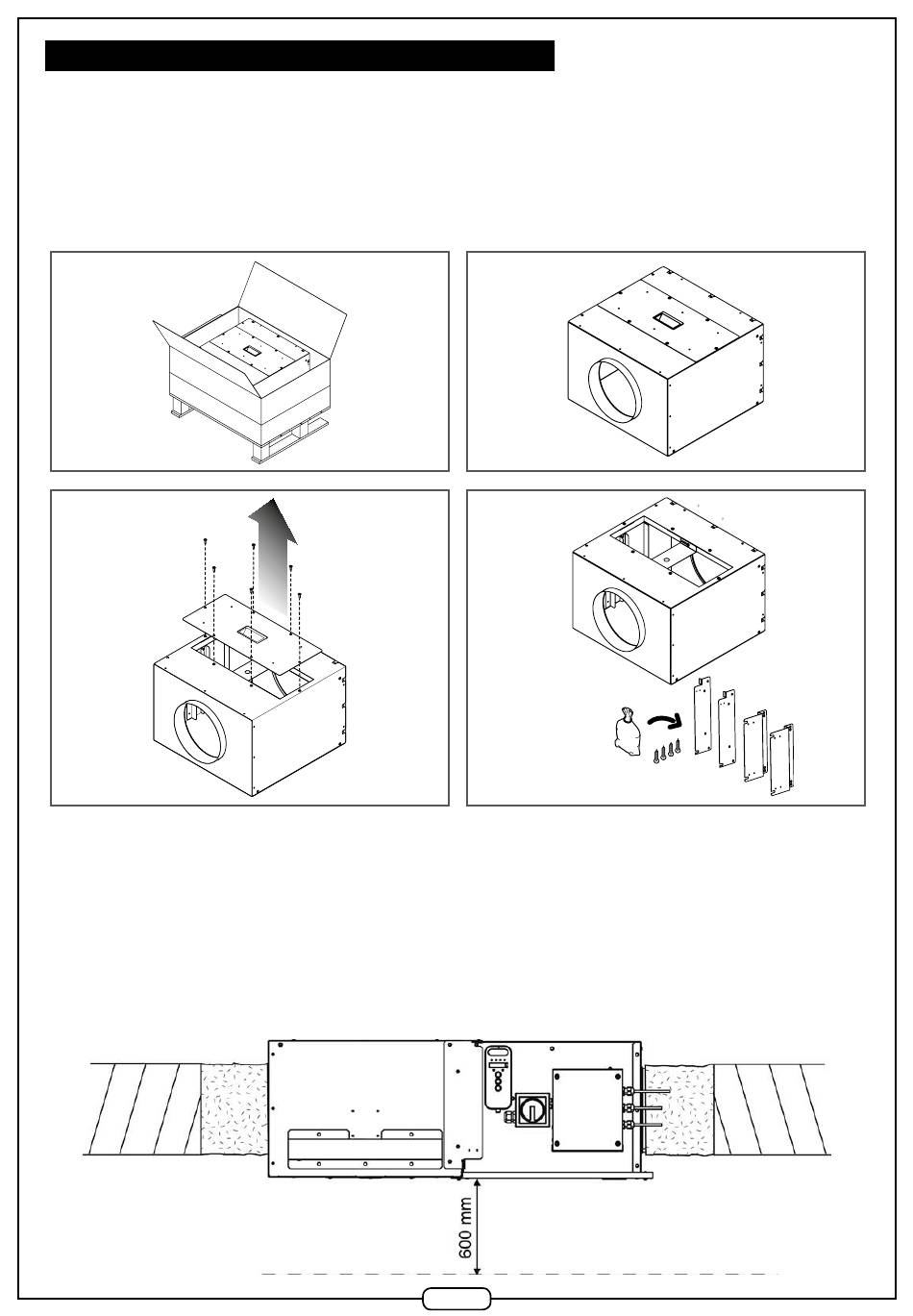 600 mm