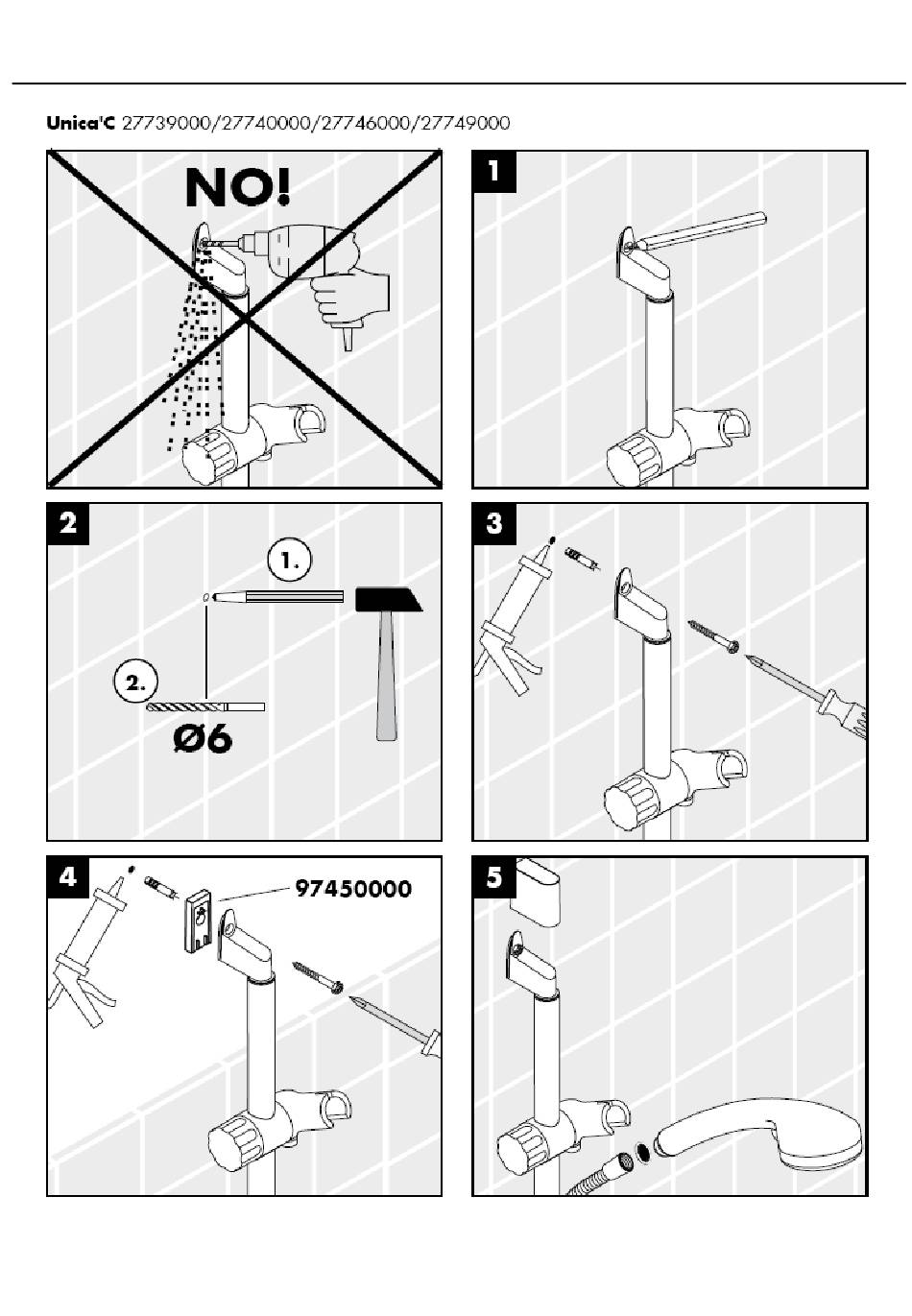 Unica'C 27739000/27740000/27746000/27749000

NO!

1

2

1.

2.

Ø6

3

4

97450000

5