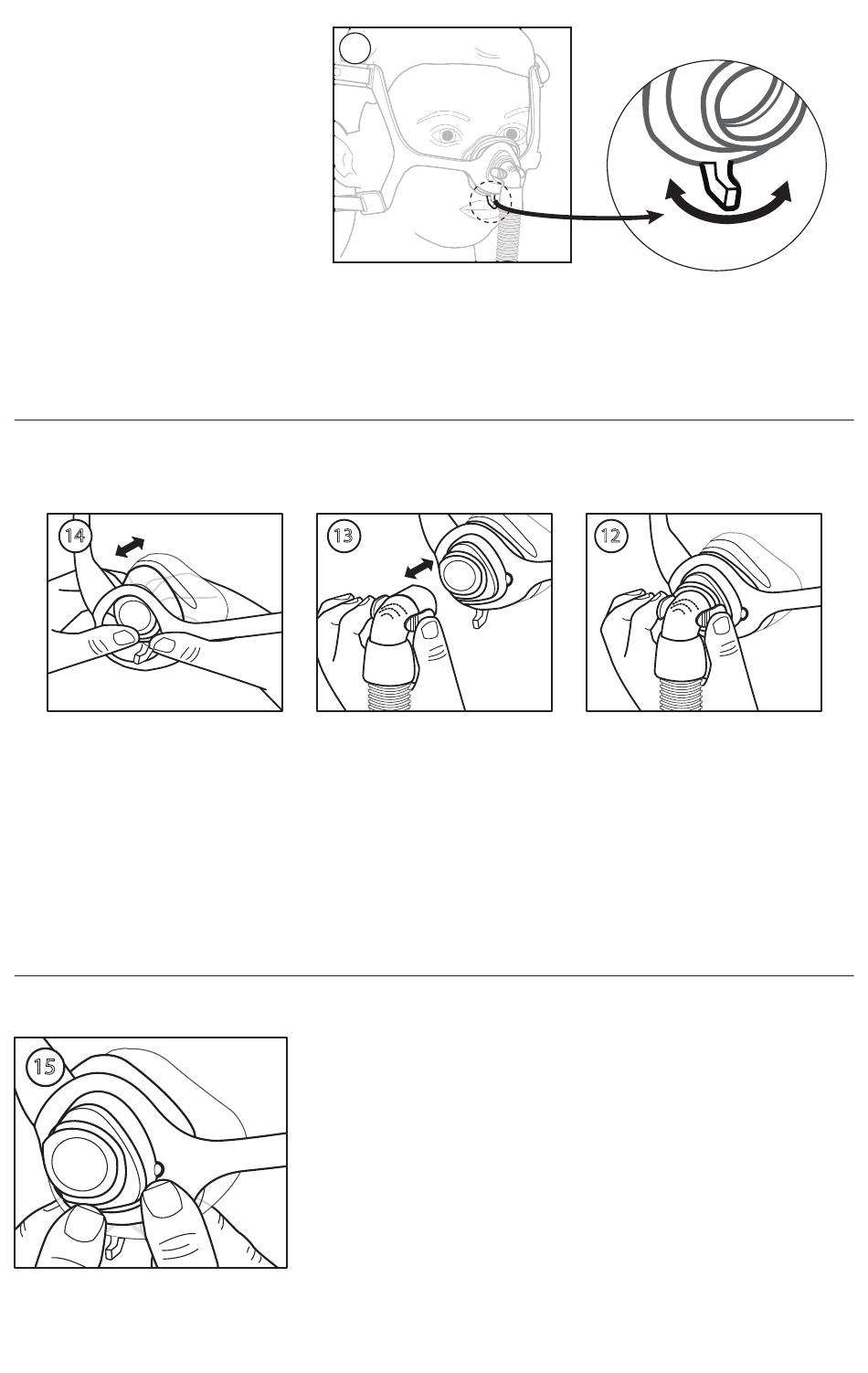 14

13

12

15