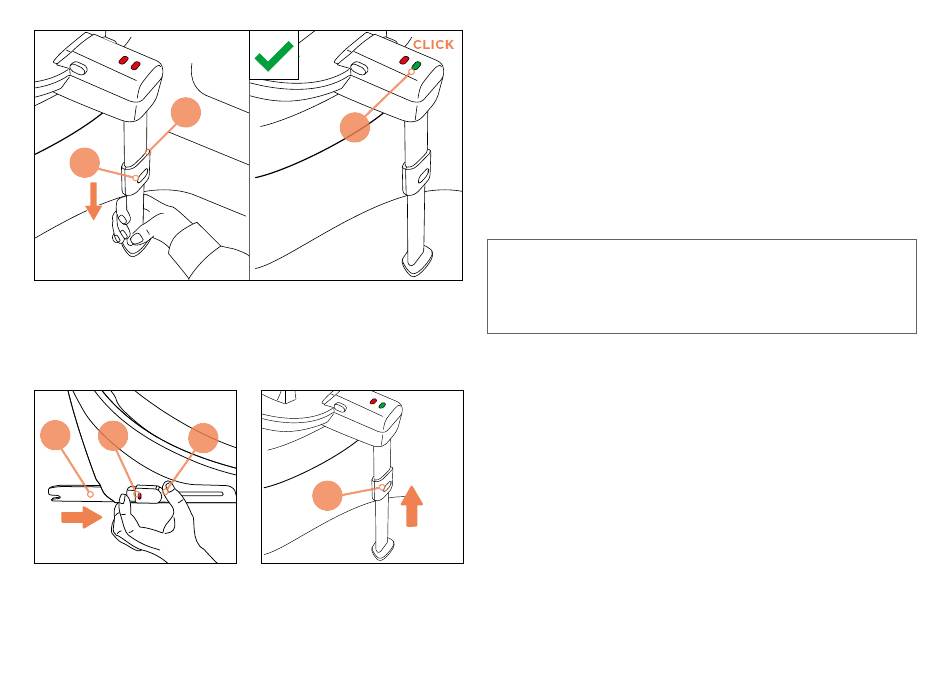 CLICK