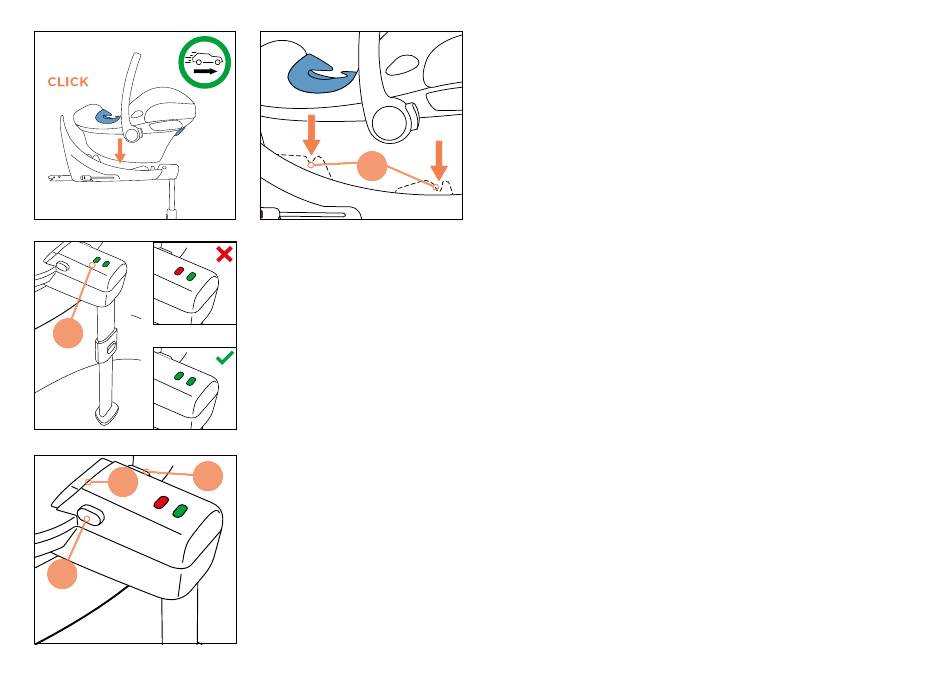 CLICK