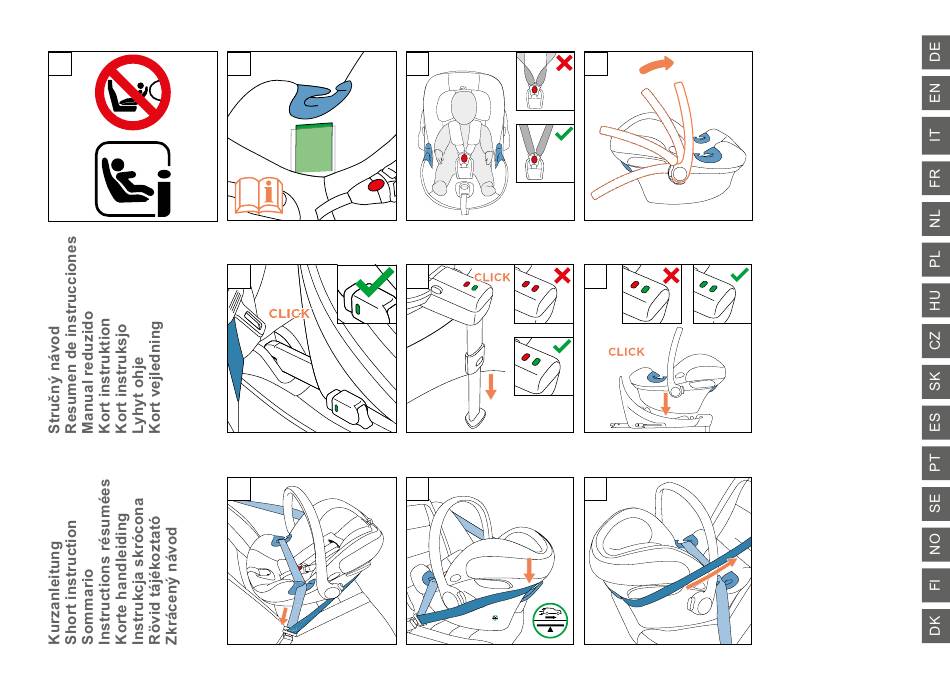 Kurzanleitung
Short instruction
Sommario
Instructions résumées
Korte handleiding
Instrukcja skrócona
Rövid tájékoztató
Zkrácený návod

Stručný návod
Resumen de instrucciones
Manual reduzido
Kort instruktion
Kort instruksjo
Lyhyt ohje
Kort vejledning

CLICK

CLICK

CLICK

DE
EN
IT
FR
NL
PL
HU
CZ
SK
ES
PT
SE
NO
FI
DK