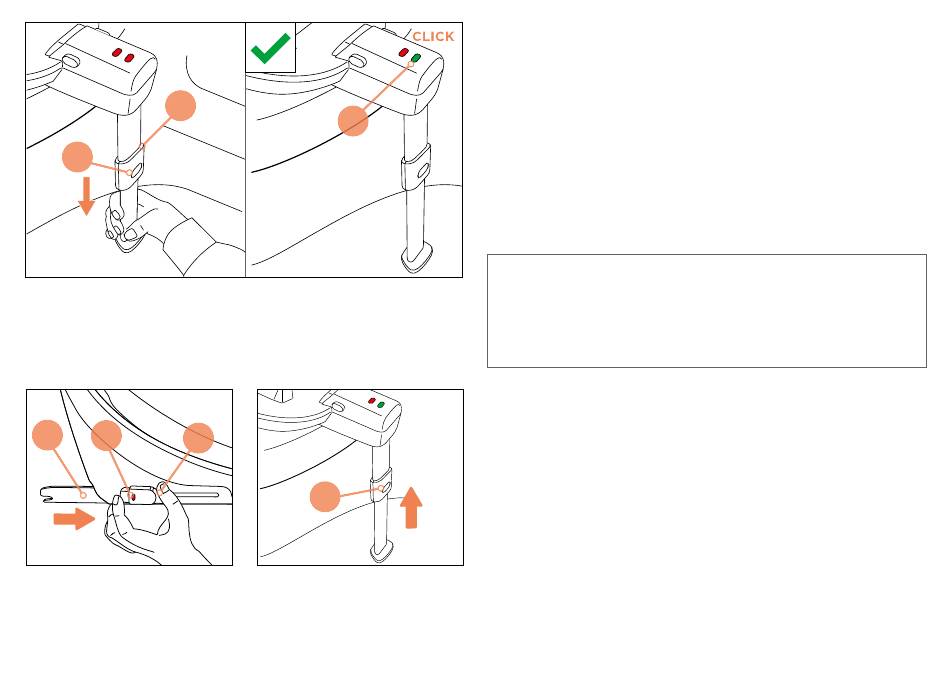 CLICK