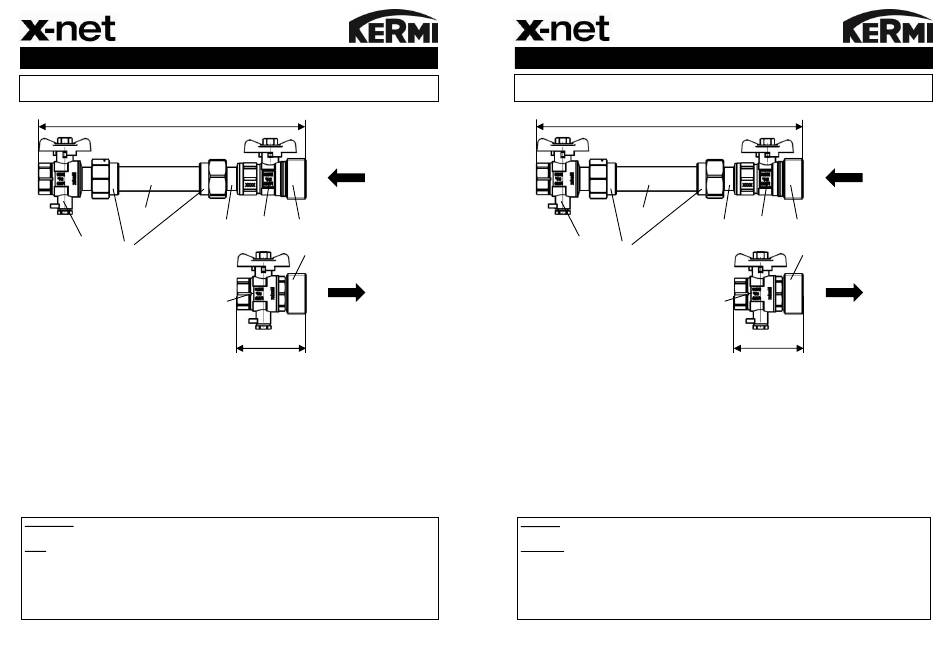 x-net

KERMI

x-net

KERMI