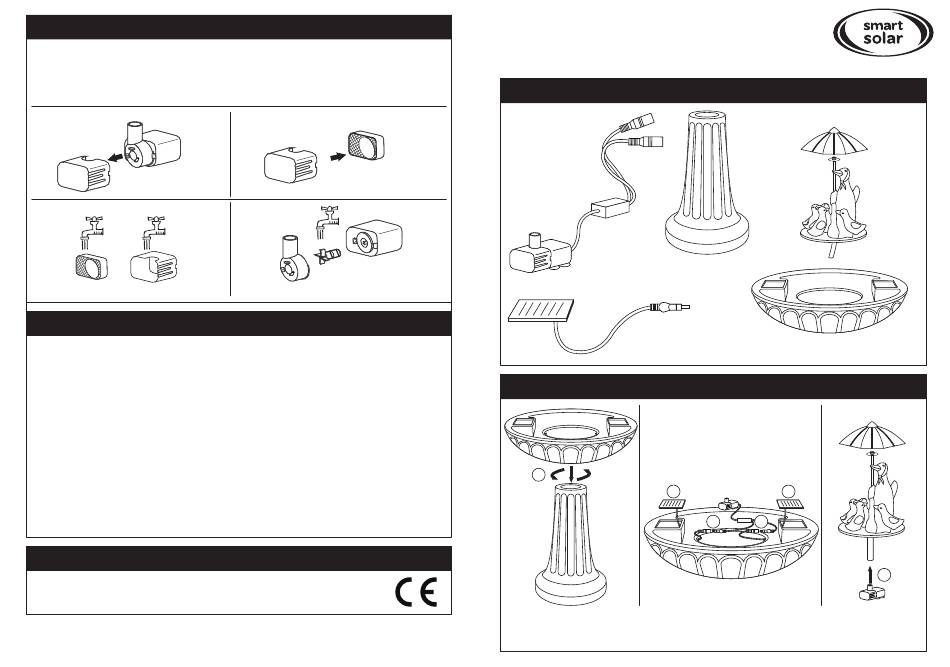 smart solar

CE