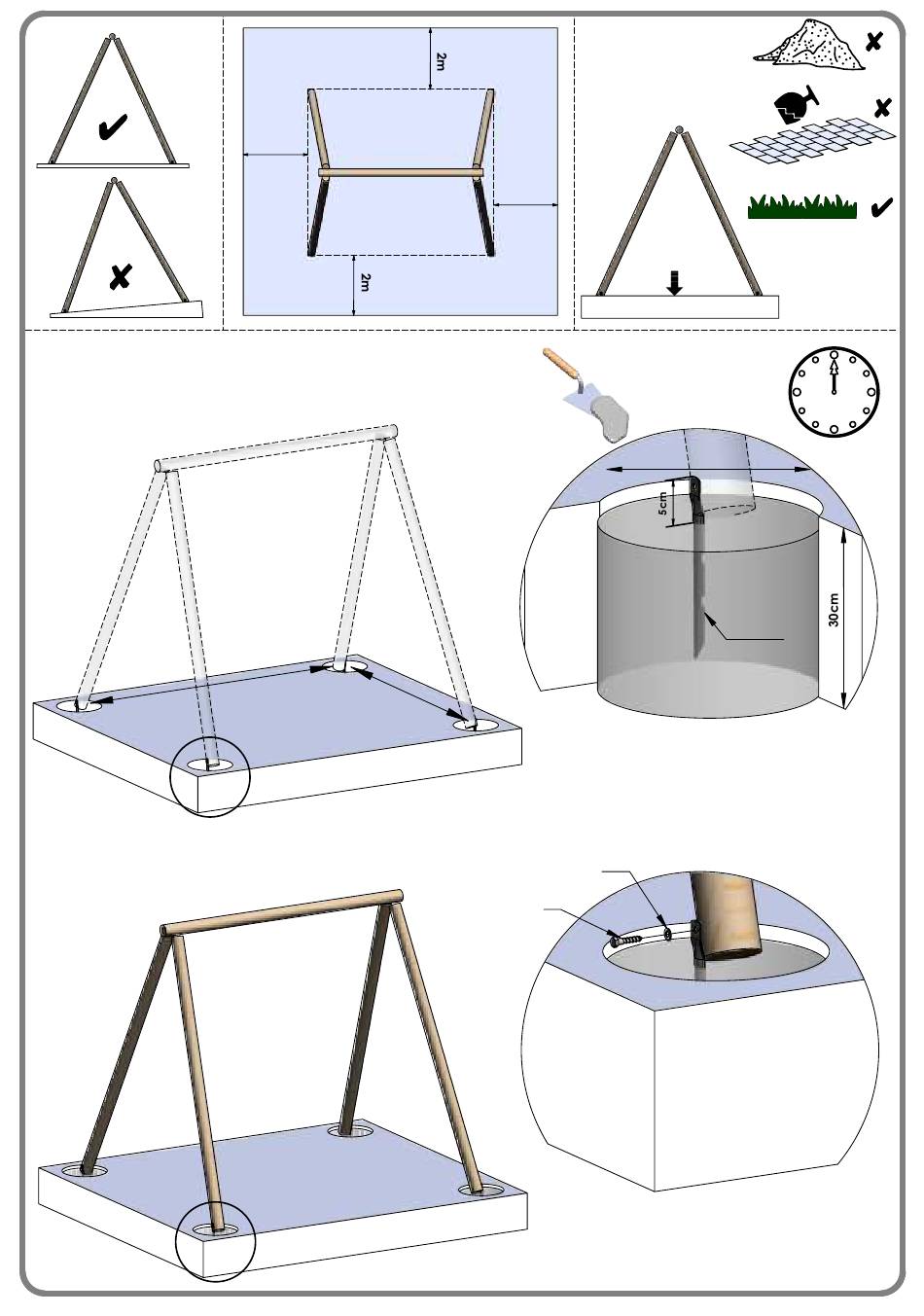 2m

2m

5cm

30cm