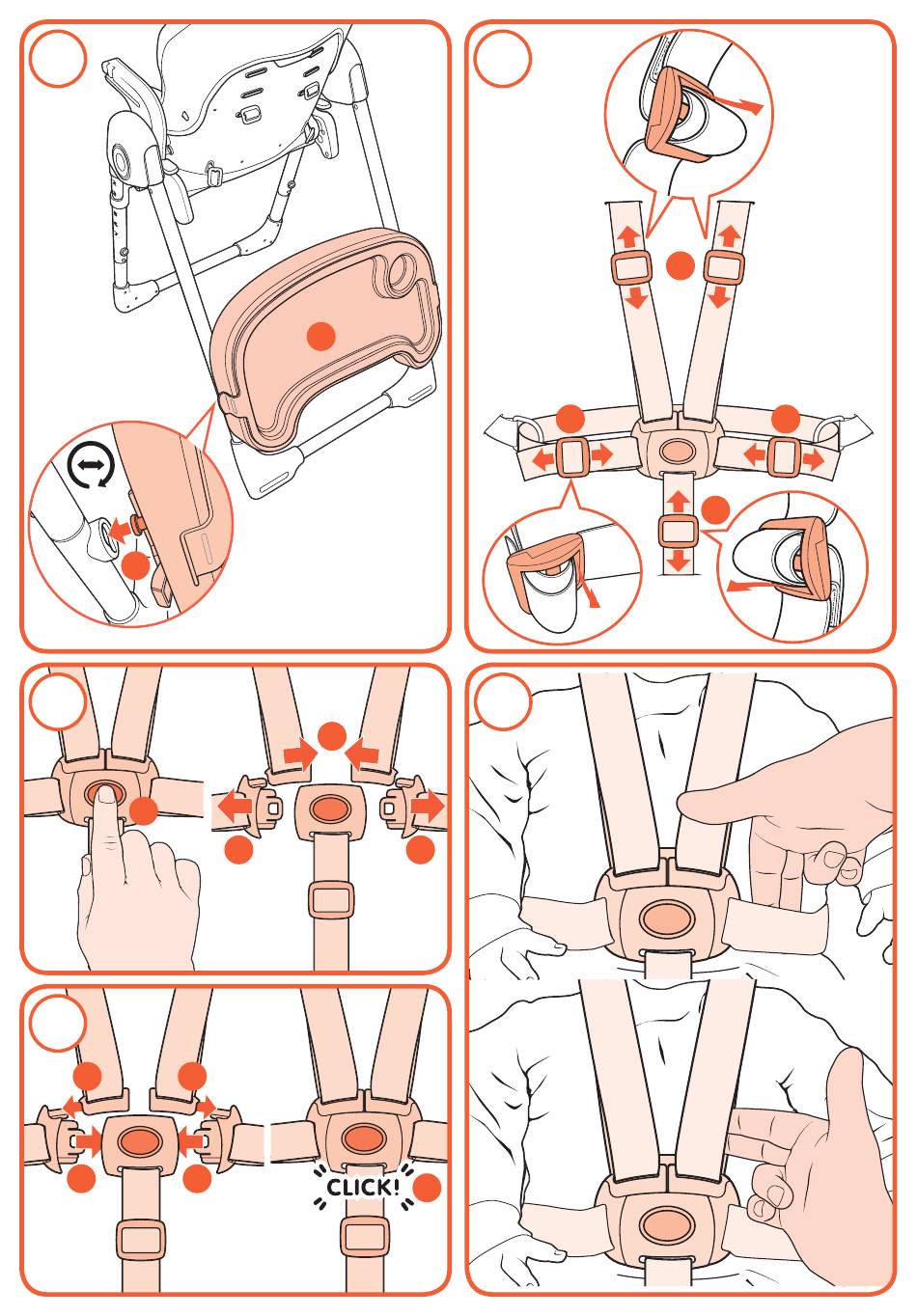 CLICK!