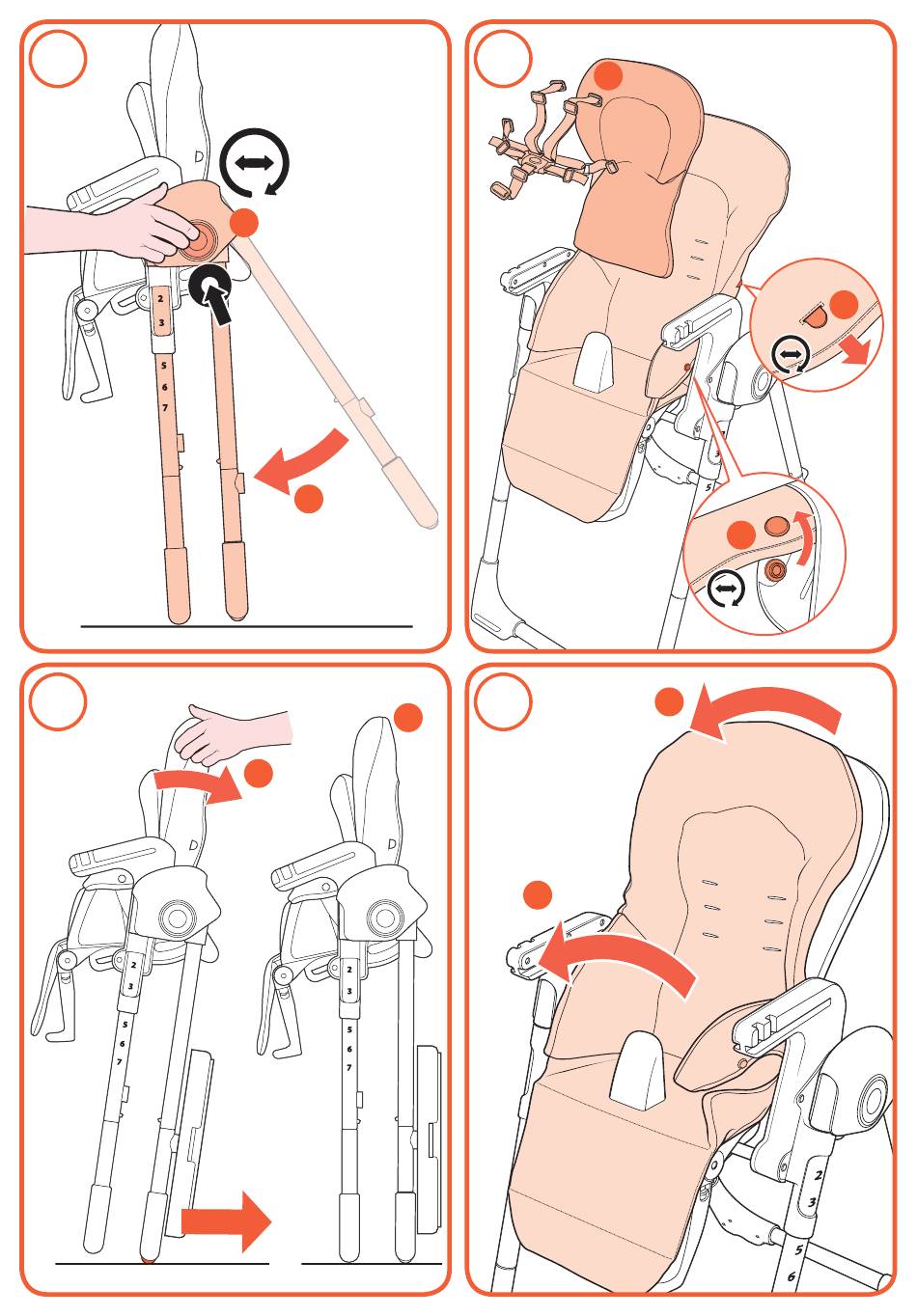 2
3
5
6
7

3
5

2
3
5
6
7

2
3
5
6
7

2
3
5
6