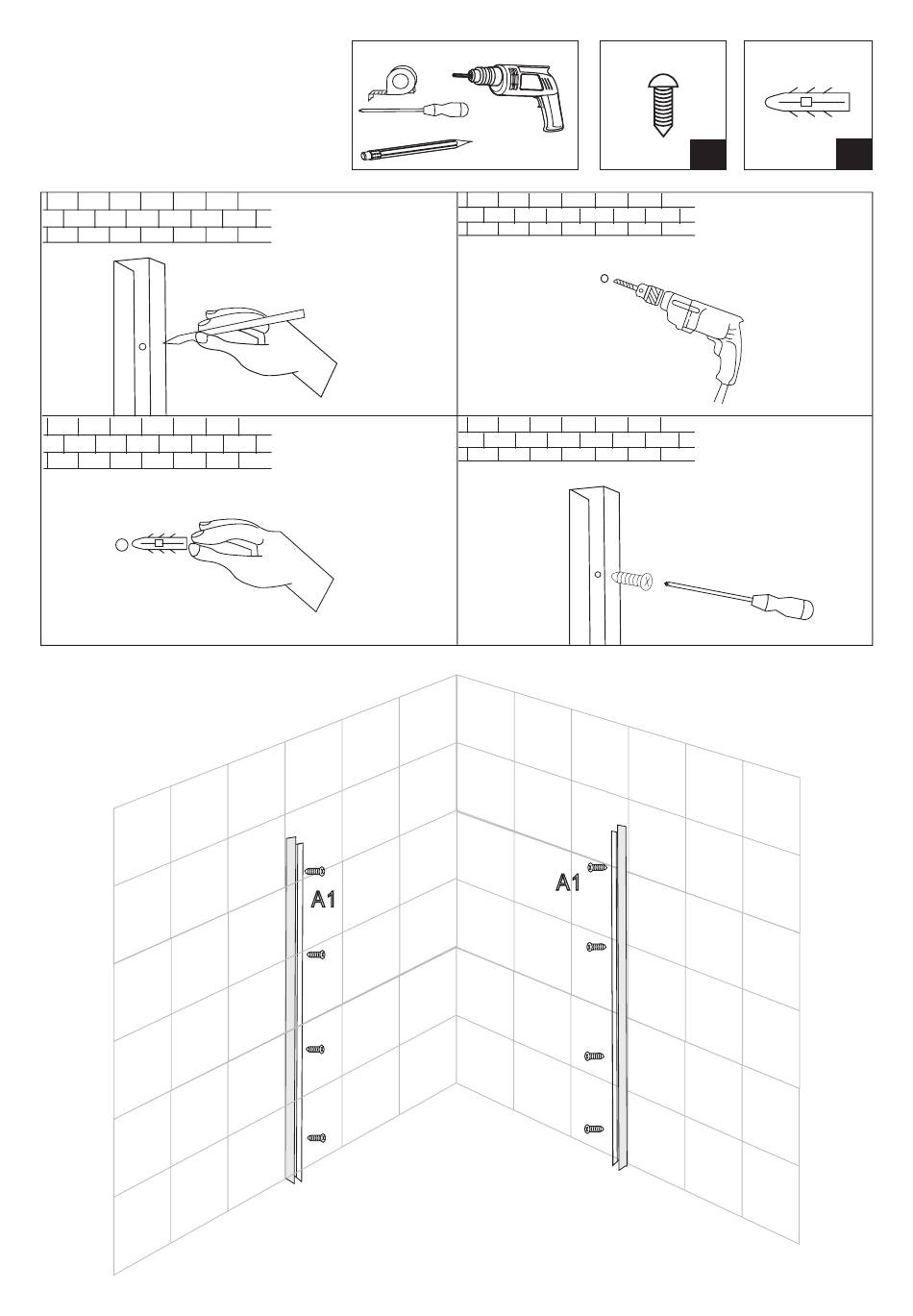 A1

A1