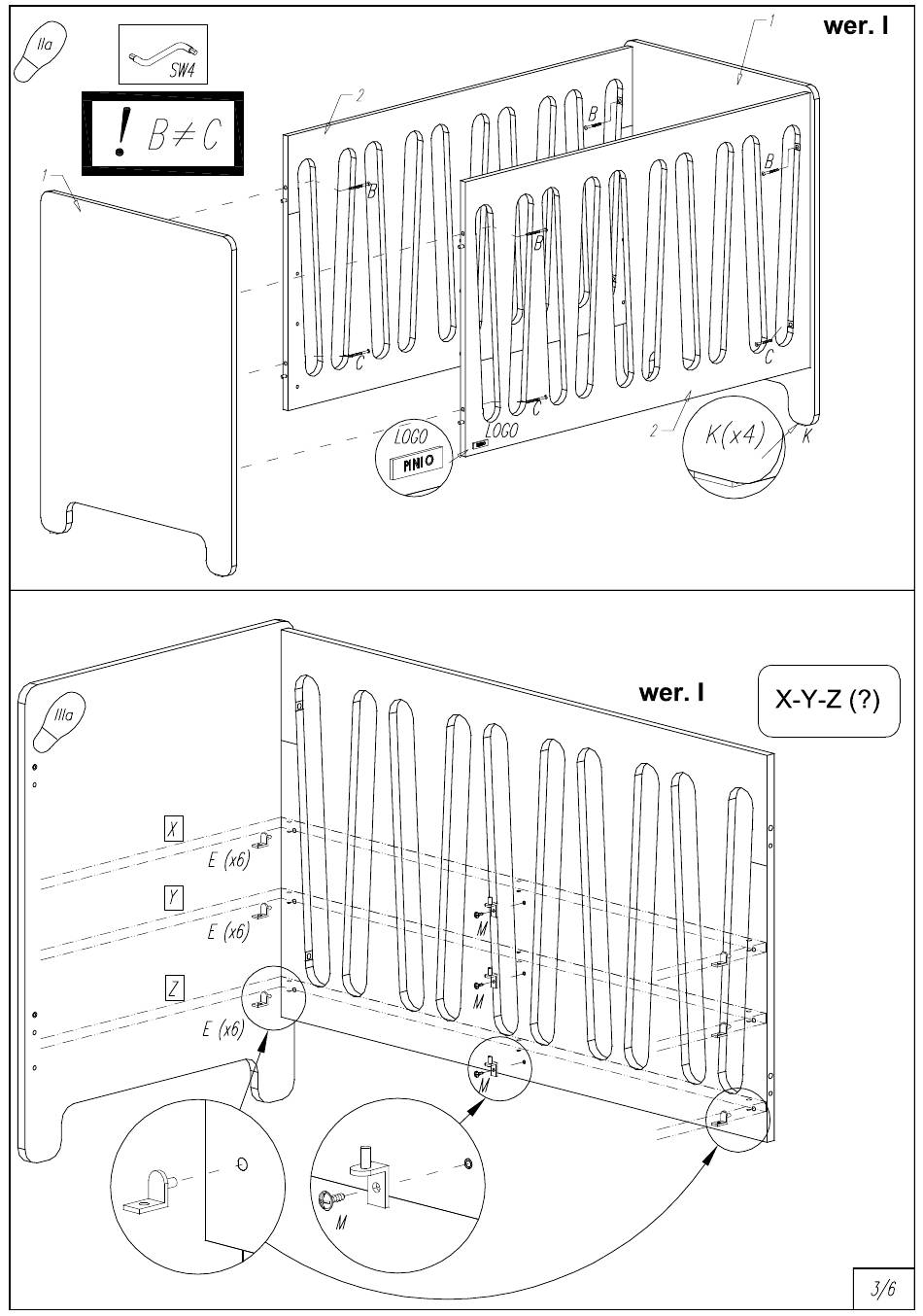 IIa

SW4

wer. I

! $B \neq C$

1

2

1

B

B

B

B

C

C

C

LOGO

PINIO

LOGO

2

K(x4)

K

IIIa

wer. I

X-Y-Z (?)

X

E (x6)

Y

E (x6)

Z

E (x6)

M

M

M

M

3/6