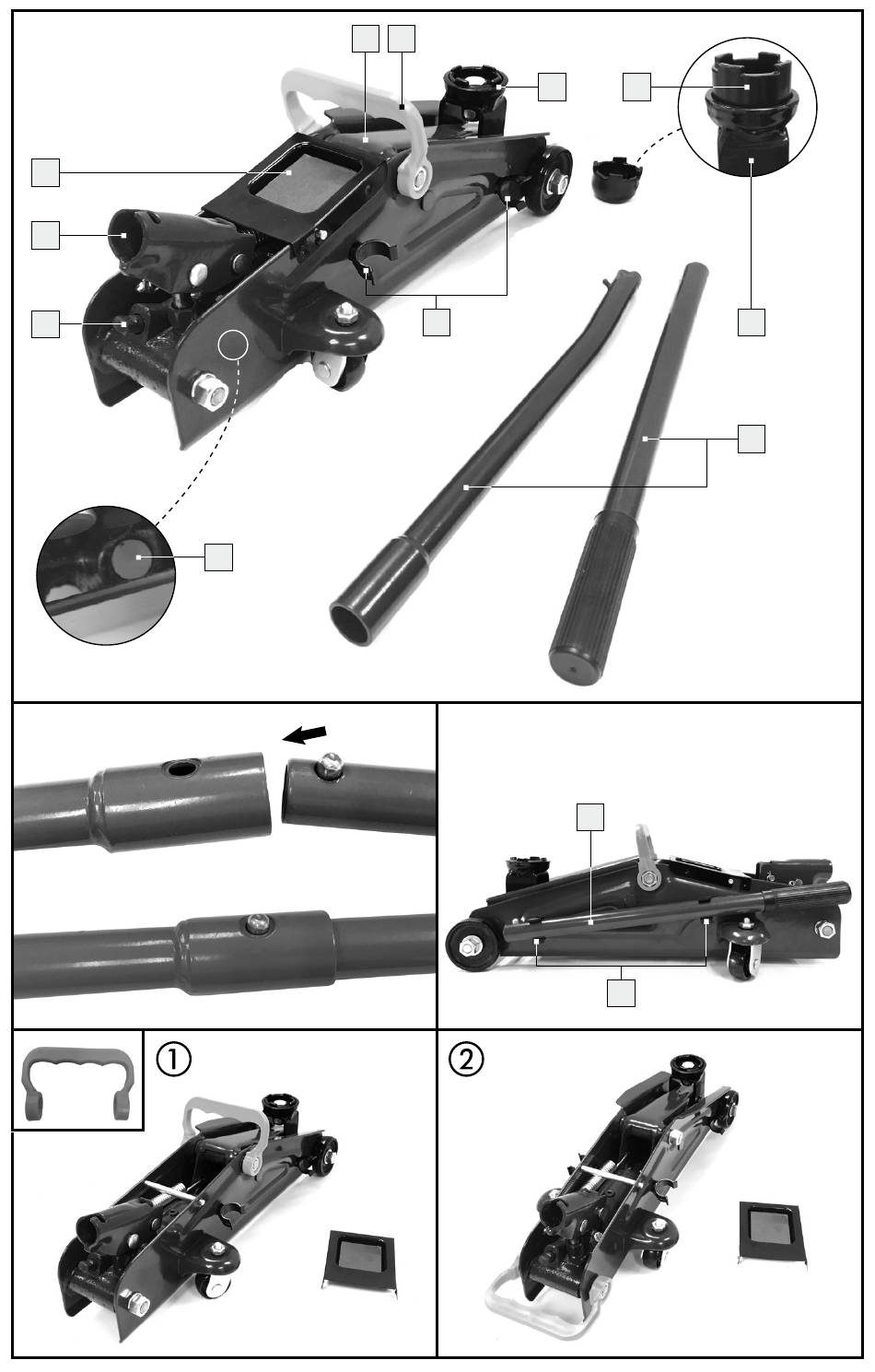 ①

②