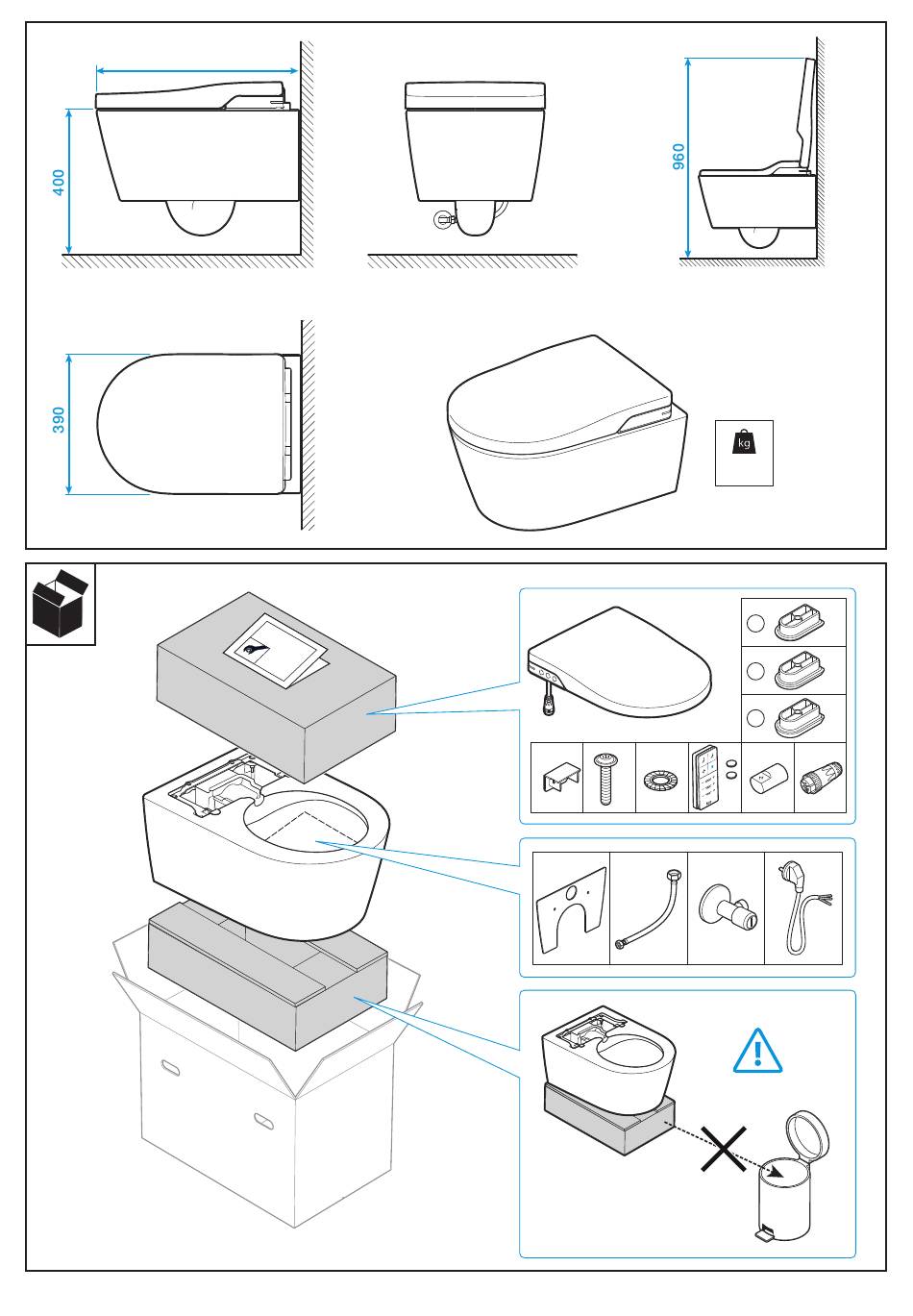 400

960

390

kg