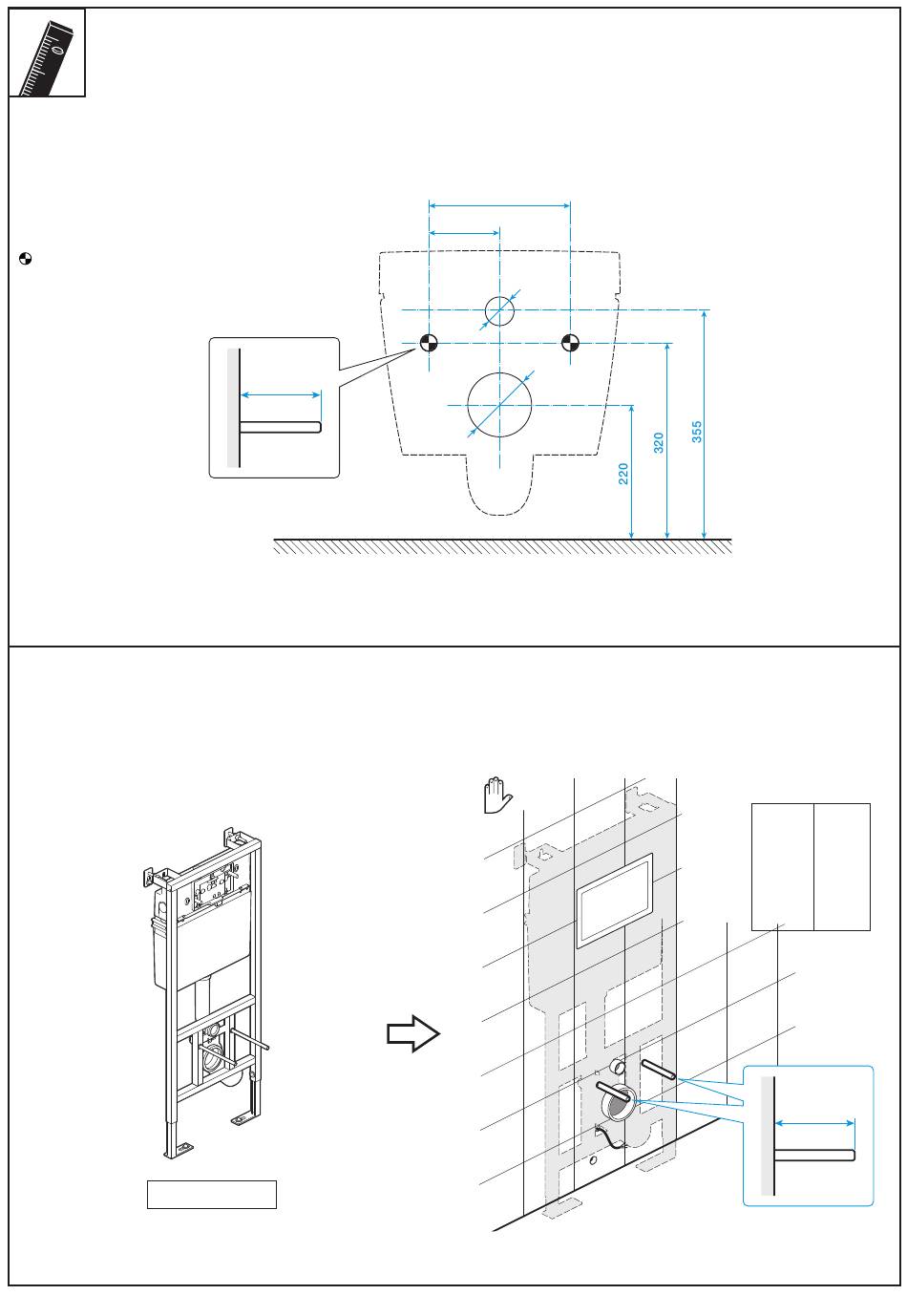 220
320
355